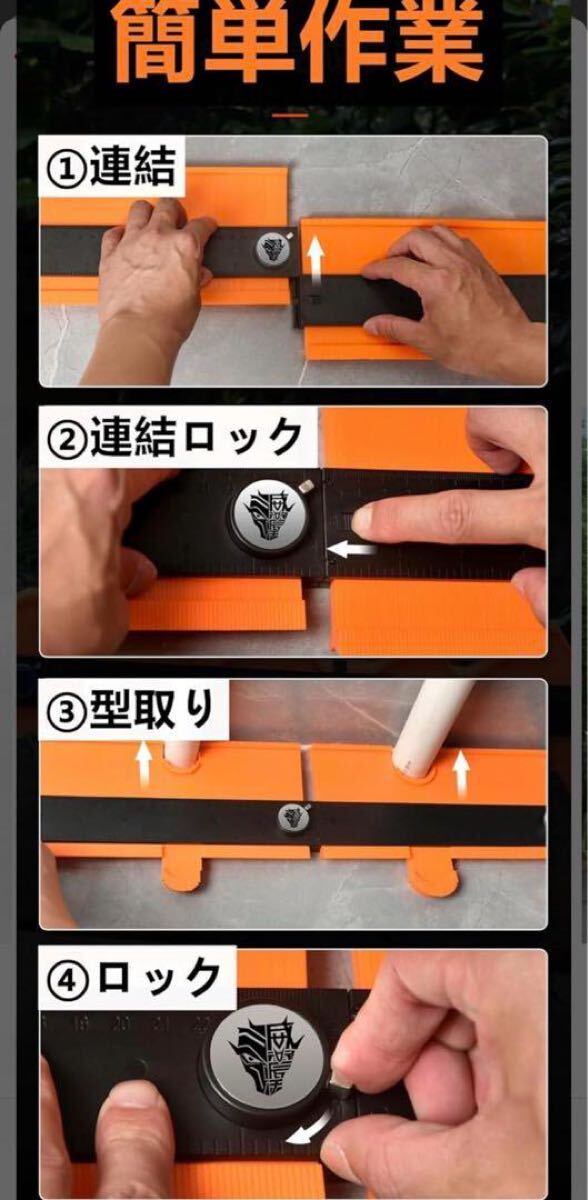 簡単作業

①連結

②連結ロック

③型取り

④ロック