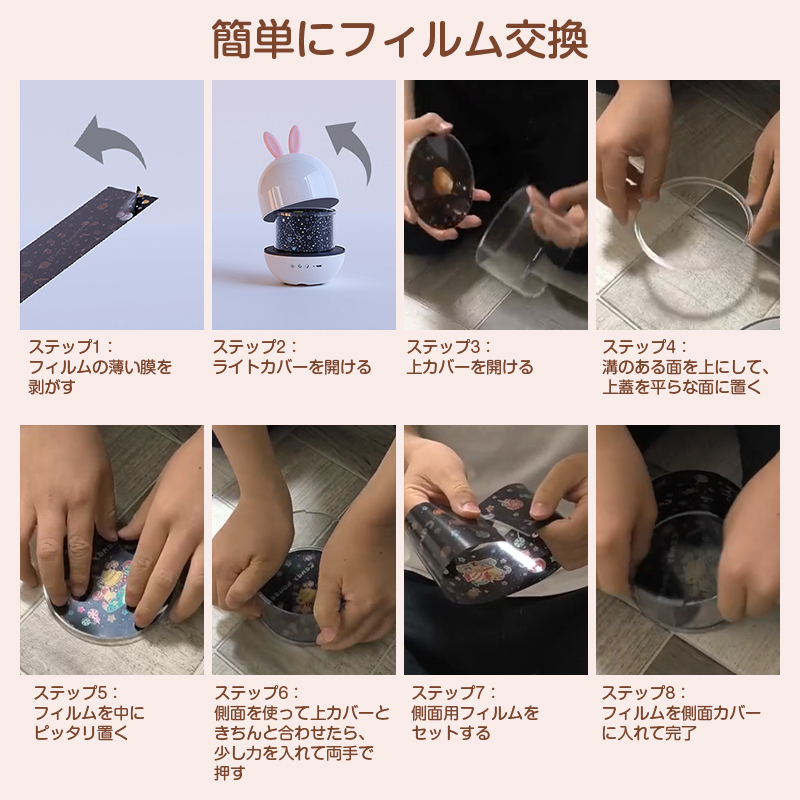 簡単にフィルム交換

ステップ1：
フィルムの薄い膜を剥がす

ステップ2：
ライトカバーを開ける

ステップ3：
上カバーを開ける

ステップ4：
溝のある面を上にして、上蓋を平らな面に置く

ステップ5：
フィルムを中にピッタリ置く

ステップ6：
側面を使って上カバーときちんと合わせたら、少し力を入れて両手で押す

ステップ7：
側面用フィルムをセットする

ステップ8：
フィルムを側面カバーに入れて完了