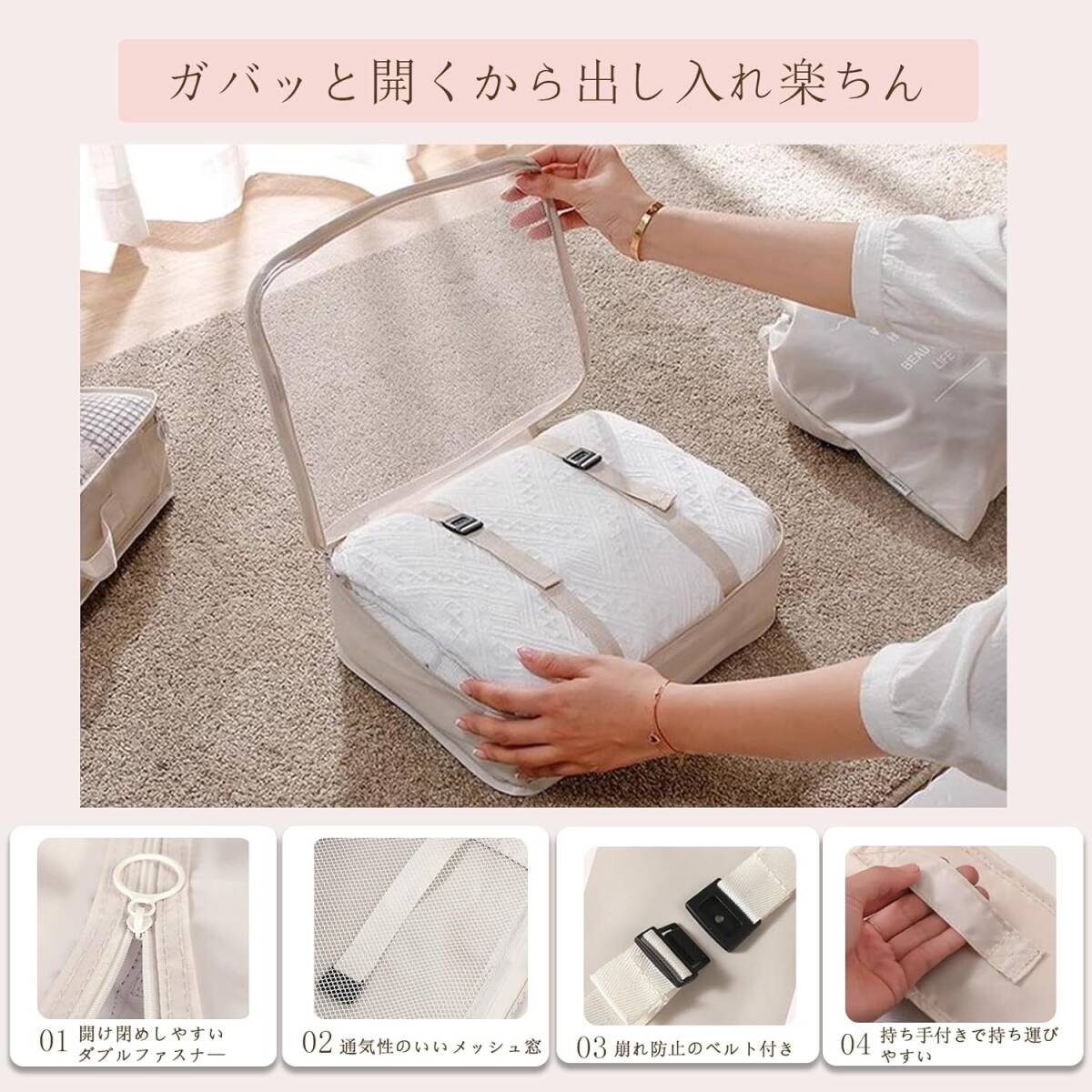 ガバッと開くから出し入れ楽ちん

BEAU LIFE

01 開け閉めしやすいダブルファスナー

02 通気性のいいメッシュ窓

03 崩れ防止のベルト付き

04 持ち手付きで持ち運びやすい