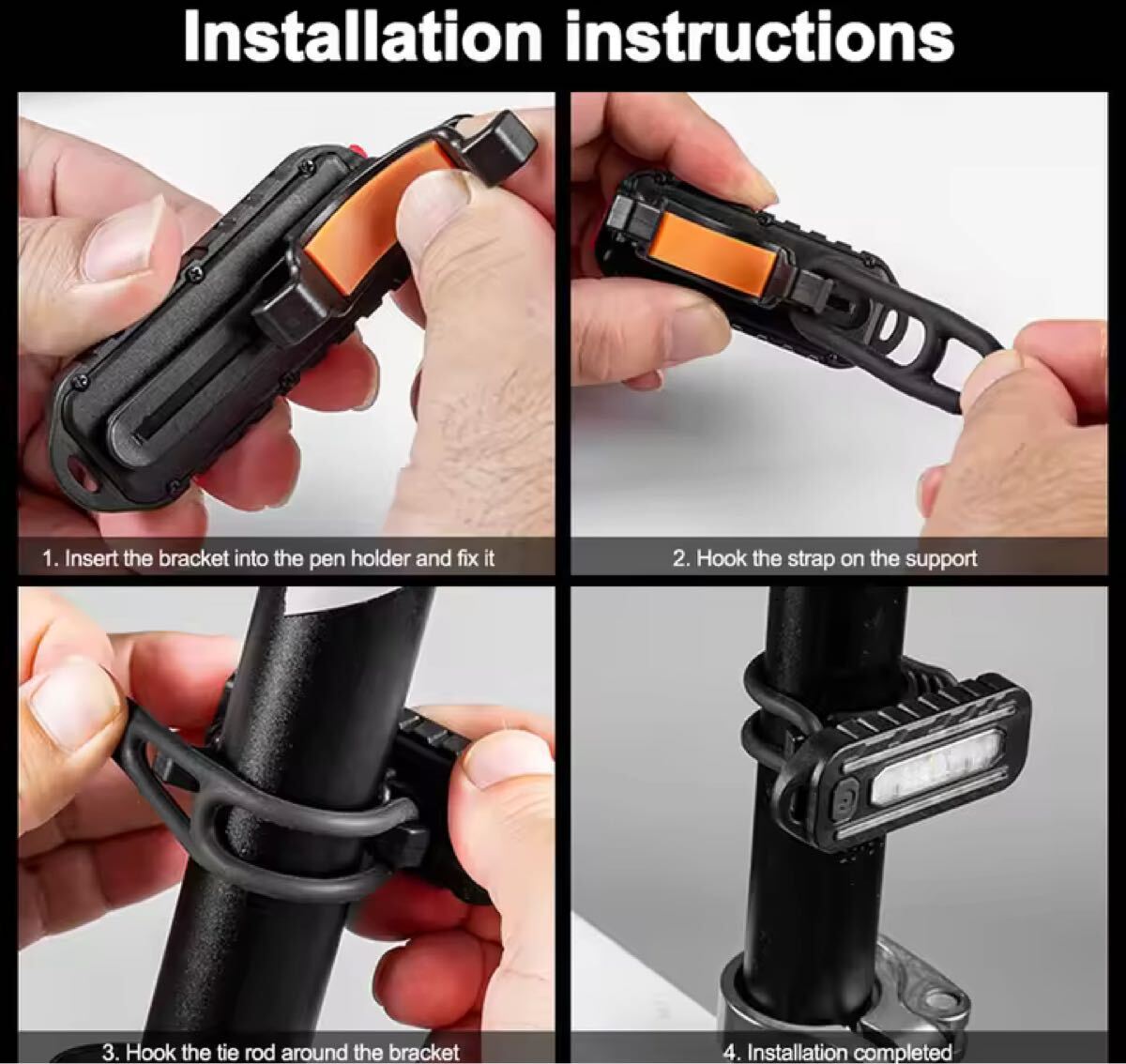 Installation instructions

1. Insert the bracket into the pen holder and fix it

2. Hook the strap on the support

3. Hook the tie rod around the bracket

4. Installation completed