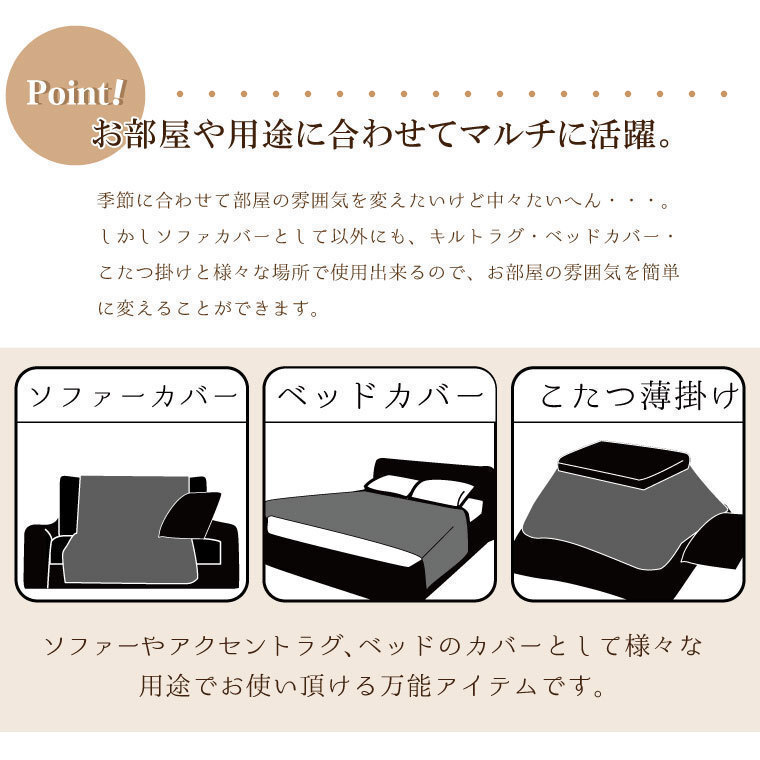 Point!

お部屋や用途に合わせてマルチに活躍。

季節に合わせて部屋の雰囲気を変えたいけど中々たいへん・・・。しかしソファカバーとして以外にも、キルトラグ・ベッドカバー・こたつ掛けと様々な場所で使用出来るので、お部屋の雰囲気を簡単に変えることができます。

ソファーカバー

ベッドカバー

こたつ薄掛け

ソファーやアクセントラグ、ベッドのカバーとして様々な用途でお使い頂ける万能アイテムです。