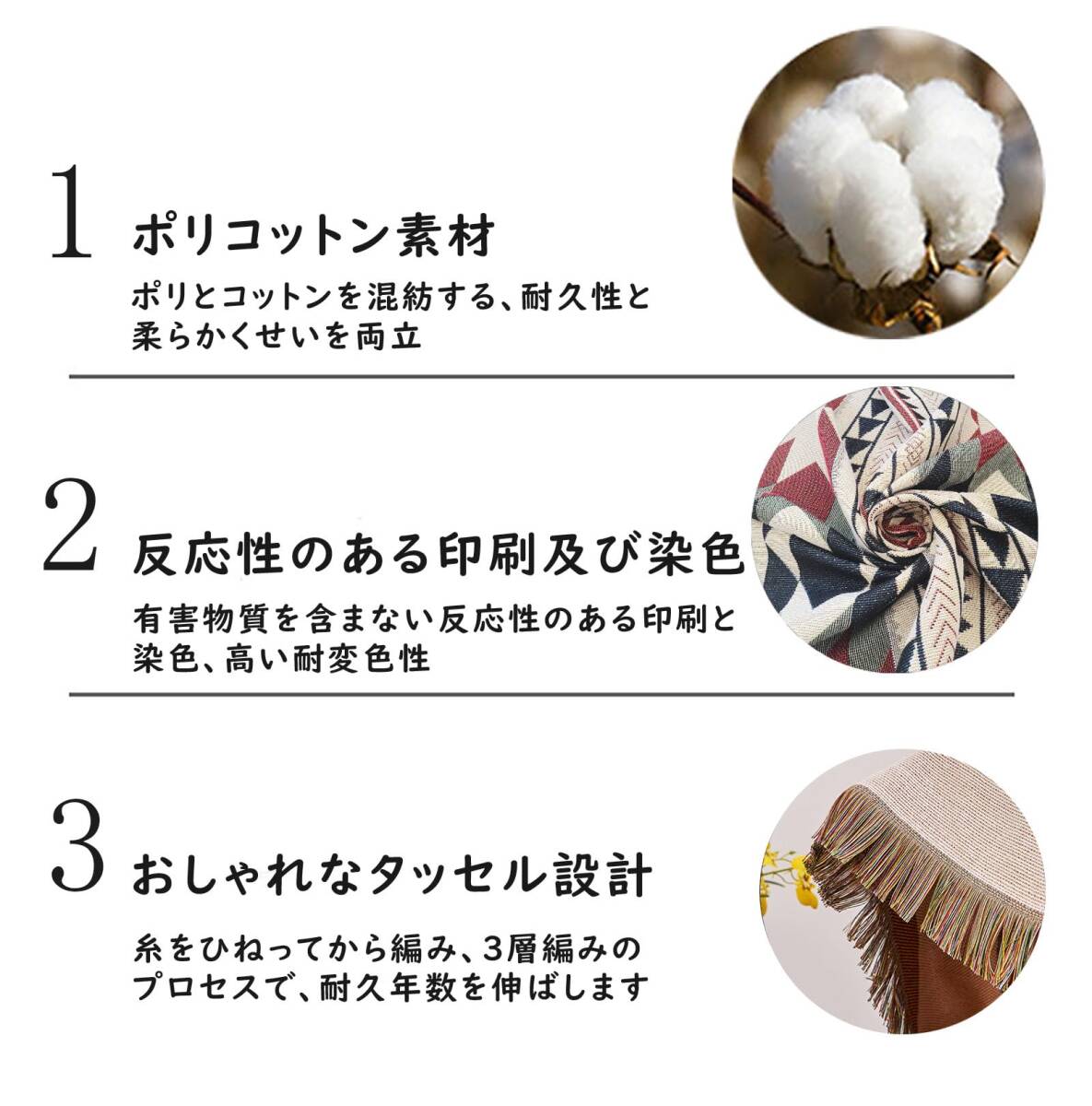 1 ポリコットン素材

ポリとコットンを混紡する、耐久性と柔らかくせいを両立

2 反応性のある印刷及び染色

有害物質を含まない反応性のある印刷と染色、高い耐変色性

3 おしゃれなタッセル設計

糸をひねってから編み、3層編みのプロセスで、耐久年数を伸ばします