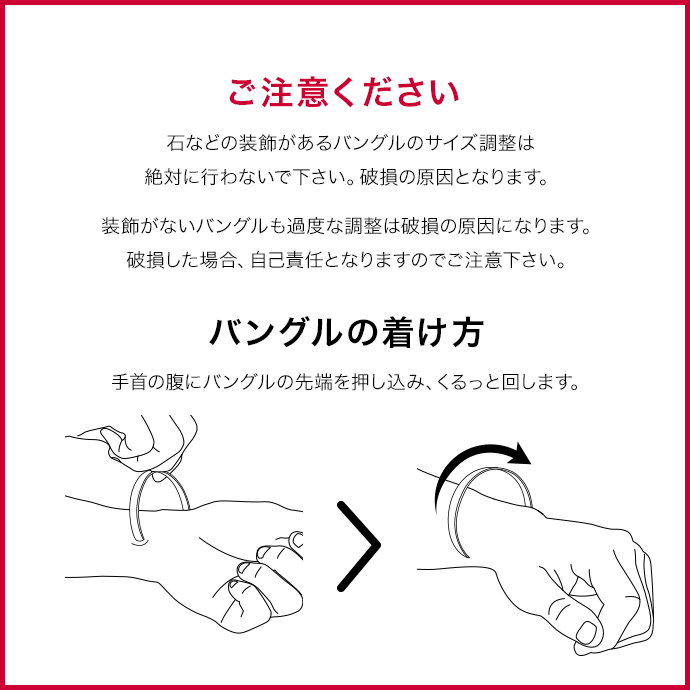 ご注意ください

石などの装飾があるバングルのサイズ調整は絶対に行わないで下さい。破損の原因となります。

装飾がないバングルも過度な調整は破損の原因になります。破損した場合、自己責任となりますのでご注意下さい。

バングルの着け方

手首の腹にバングルの先端を押し込み、くるっと回します。