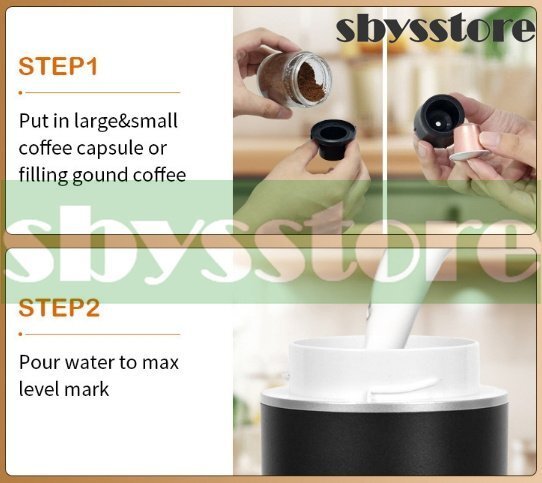 sbysstore

STEP1

Put in large&small coffee capsule or filling gound coffee

sbysstore

STEP2

Pour water to max level mark