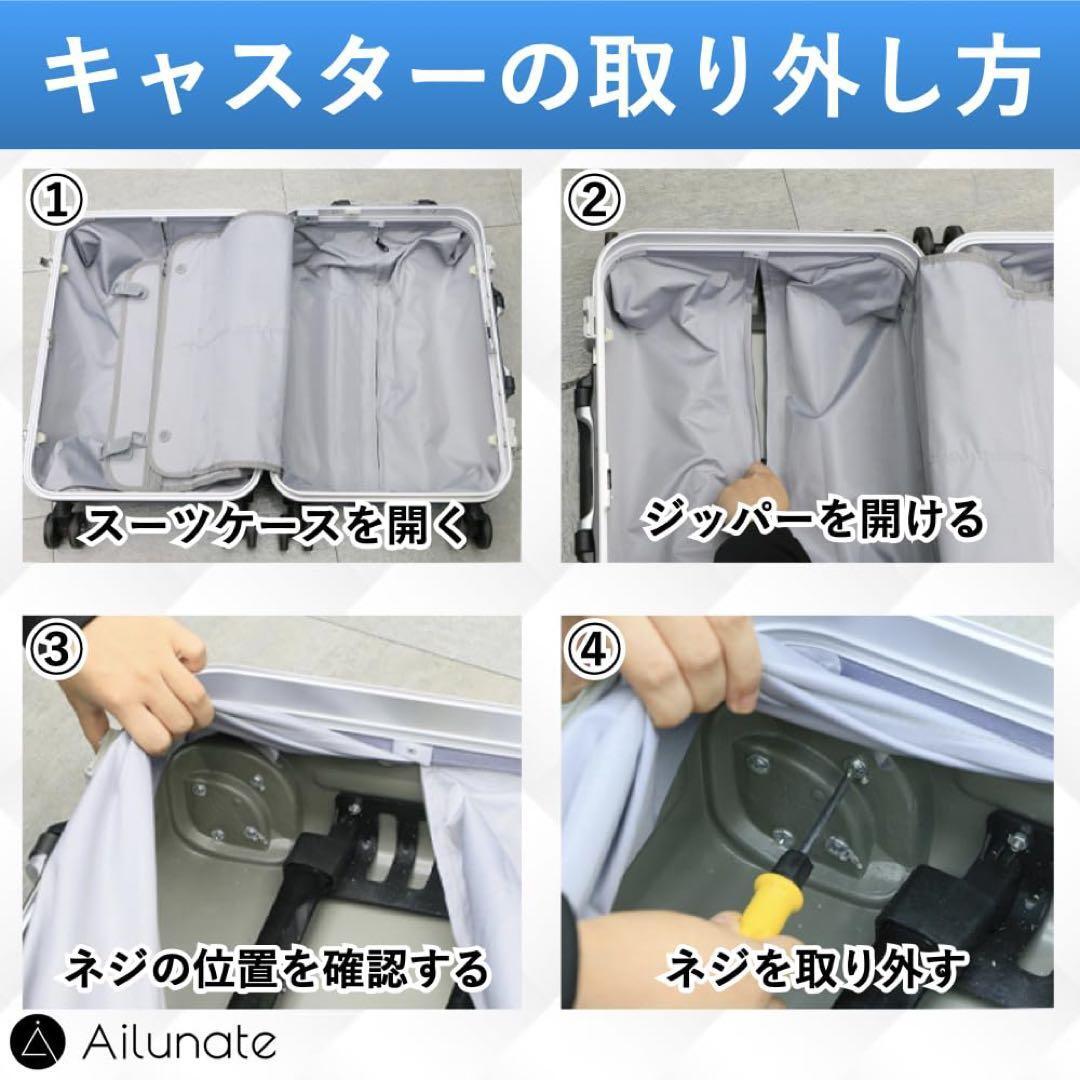 キャスターの取り外し方

①
スーツケースを開く

②
ジッパーを開ける

③
ネジの位置を確認する

④
ネジを取り外す

Ailunate