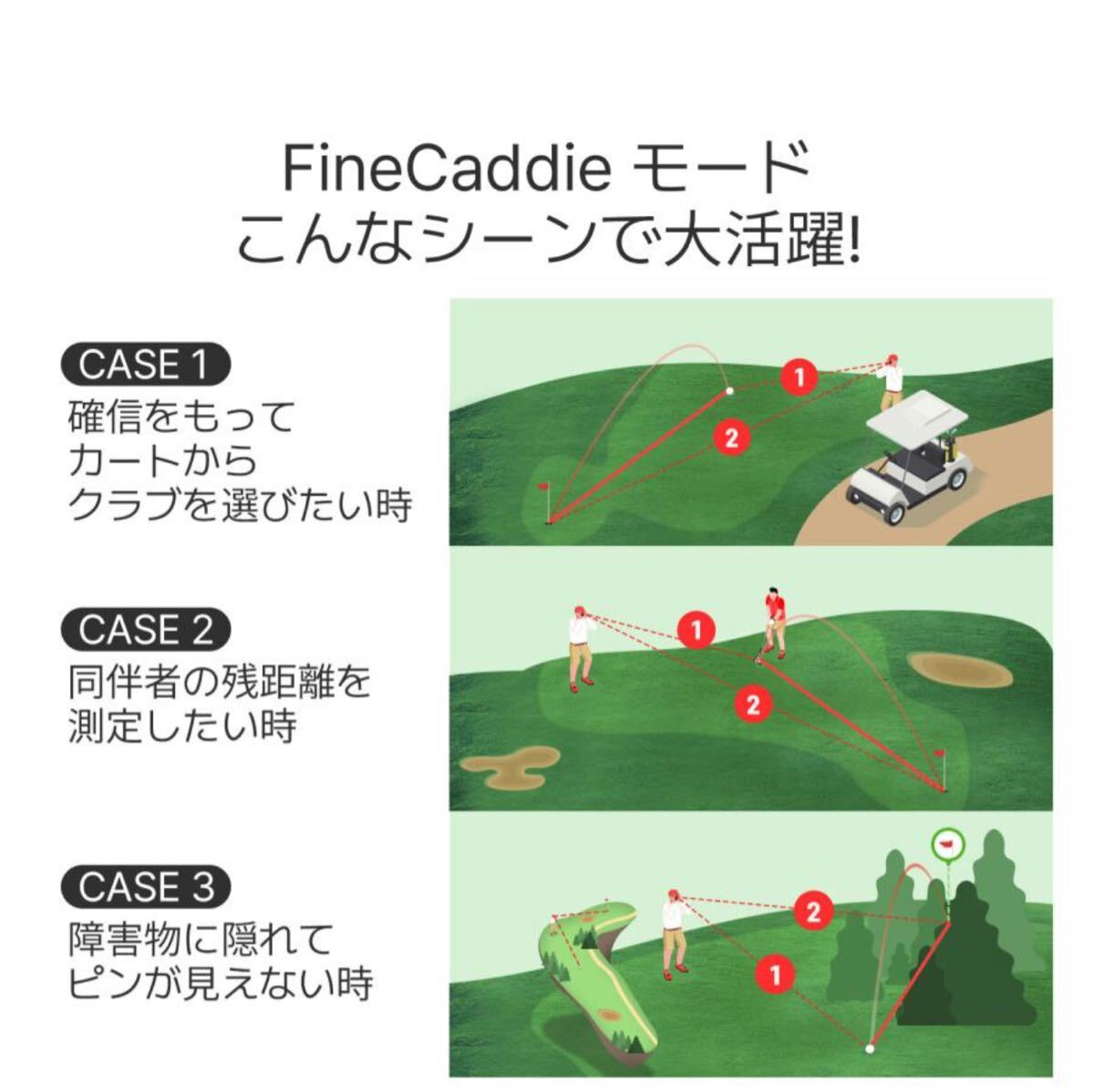 FineCaddie モード
こんなシーンで大活躍!

CASE 1
確信をもって
カートから
クラブを選びたい時

1
2

CASE 2
同伴者の残距離を
測定したい時

1
2

CASE 3
障害物に隠れて
ピンが見えない時

2
1