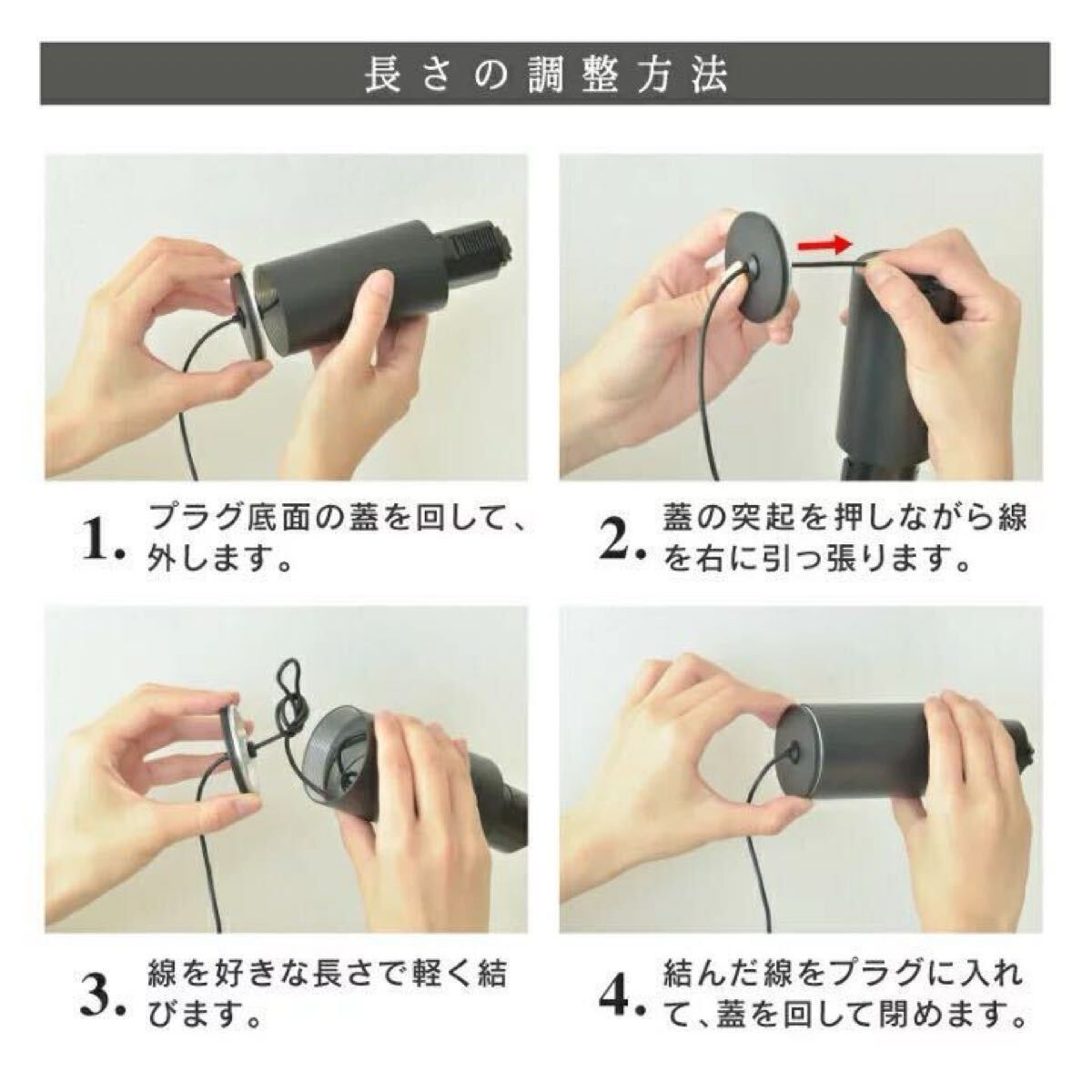 長さの調整方法

1. プラグ底面の蓋を回して、外します。

2. 蓋の突起を押しながら線を右に引っ張ります。

3. 線を好きな長さで軽く結びます。

4. 結んだ線をプラグに入れて、蓋を回して閉めます。