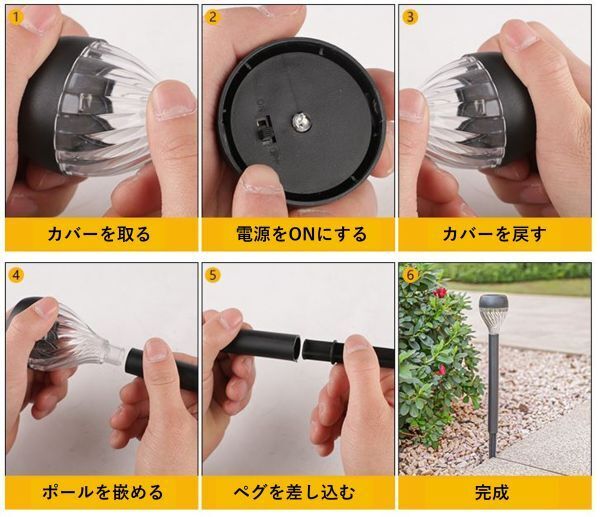 1
カバーを取る

2
電源をONにする

3
カバーを戻す

4
ポールを嵌める

5
ペグを差し込む

6
完成