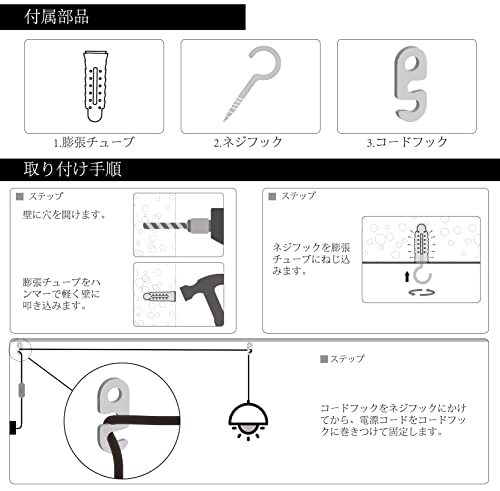 付属部品

1.膨張チューブ

2.ネジフック

3.コードフック

取り付け手順

■ ステップ

壁に穴を開けます。

膨張チューブをハンマーで軽く壁に叩き込みます。

■ ステップ

ネジフックを膨張チューブにねじ込みます。

■ ステップ

コードフックをネジフックにかけてから、電源コードをコードフックに巻きつけて固定します。