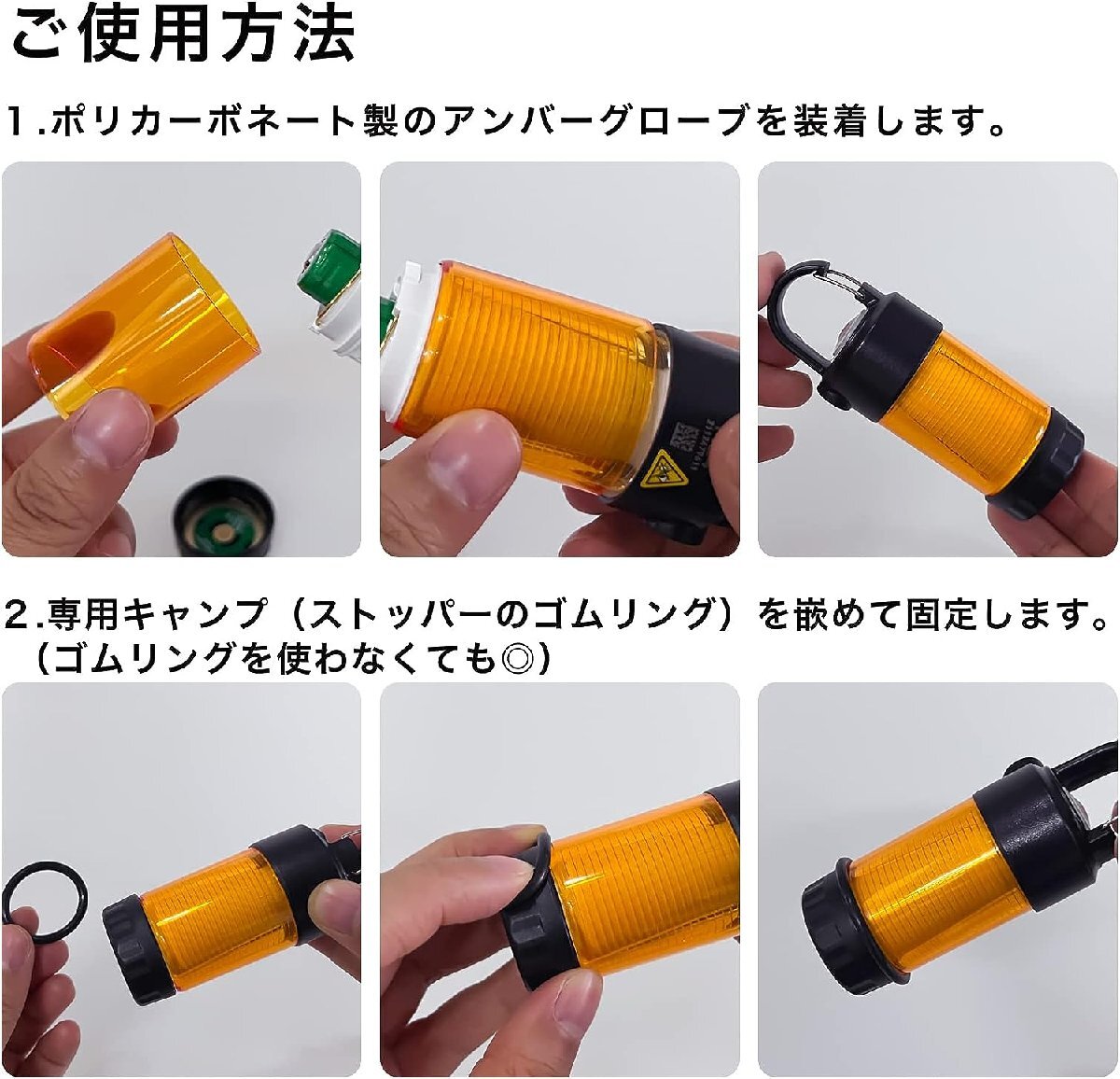 ご使用方法

1.ポリカーボネート製のアンバーグローブを装着します。

2.専用キャンプ（ストッパーのゴムリング）を嵌めて固定します。
（ゴムリングを使わなくても◎）