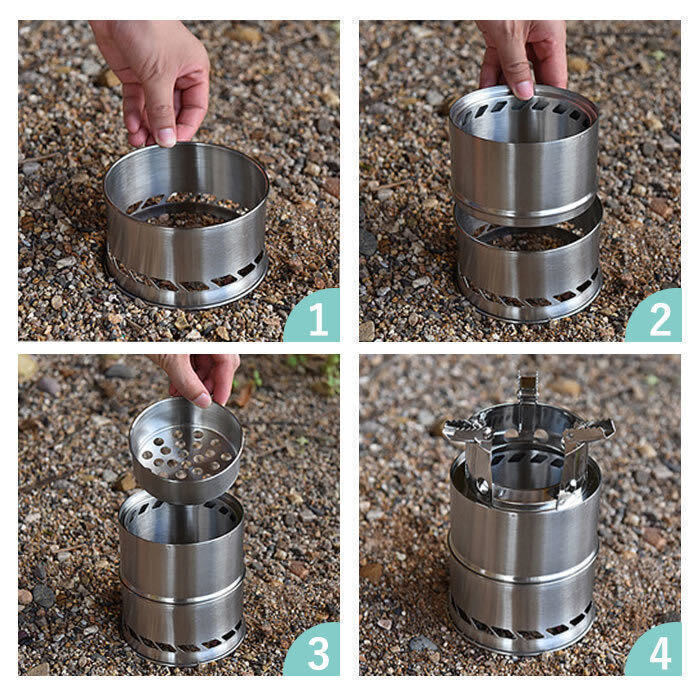 1

2

3

4