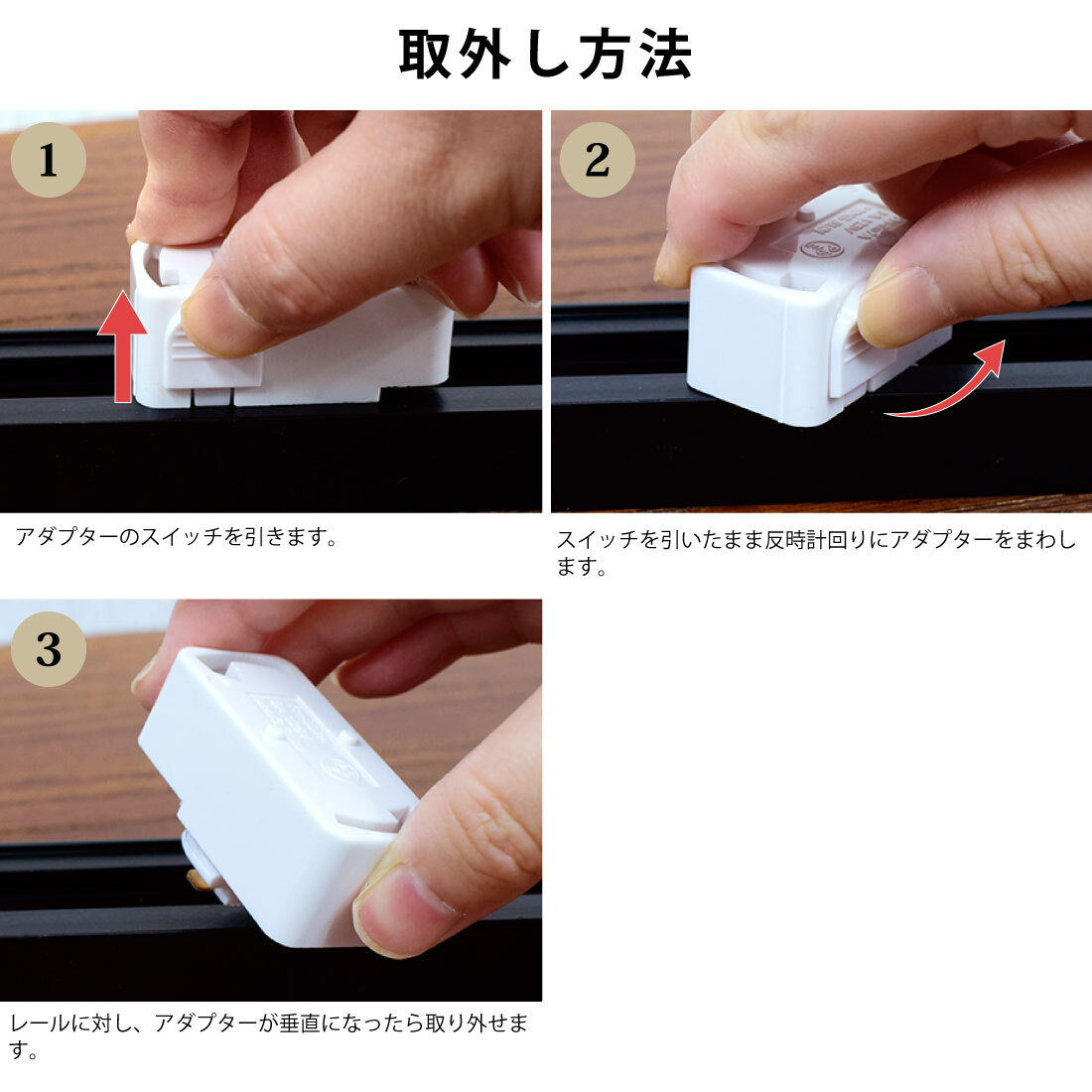 取外し方法

1

アダプターのスイッチを引きます。

2

スイッチを引いたまま反時計回りにアダプターをまわします。

3

レールに対し、アダプターが垂直になったら取り外せます。