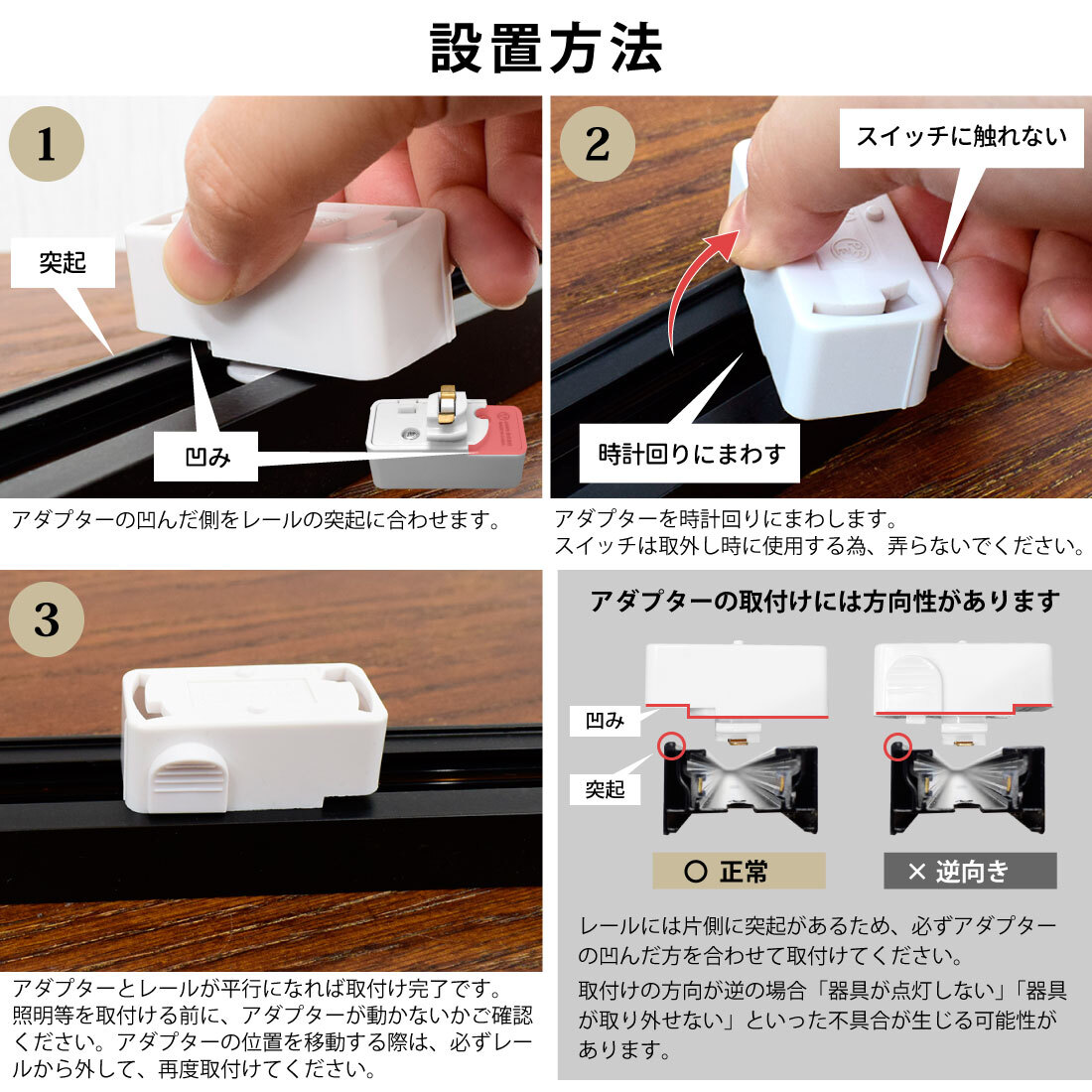 設置方法

1

突起

凹み

アダプターの凹んだ側をレールの突起に合わせます。

2

スイッチに触れない

時計回りにまわす

アダプターを時計回りにまわします。
スイッチは取外し時に使用する為、弄らないでください。

3

アダプターとレールが平行になれば取付け完了です。照明等を取付ける前に、アダプターが動かないかご確認ください。アダプターの位置を移動する際は、必ずレールから外して、再度取付けてください。

アダプターの取付けには方向性があります

凹み

突起

○ 正常

× 逆向き

レールには片側に突起があるため、必ずアダプターの凹んだ方を合わせて取付けてください。

取付けの方向が逆の場合「器具が点灯しない」「器具が取り外せない」といった不具合が生じる可能性があります。