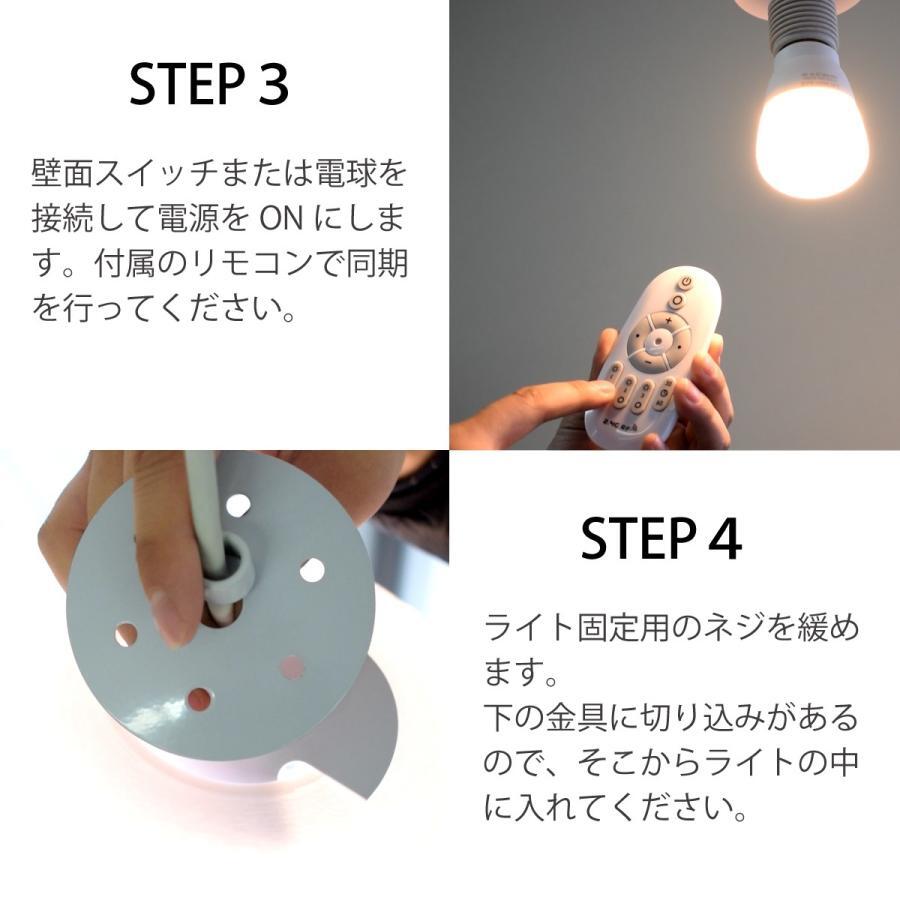 STEP 3

壁面スイッチまたは電球を接続して電源を ON にします。付属のリモコンで同期を行ってください。

STEP 4

ライト固定用のネジを緩めます。
下の金具に切り込みがあるので、そこからライトの中に入れてください。