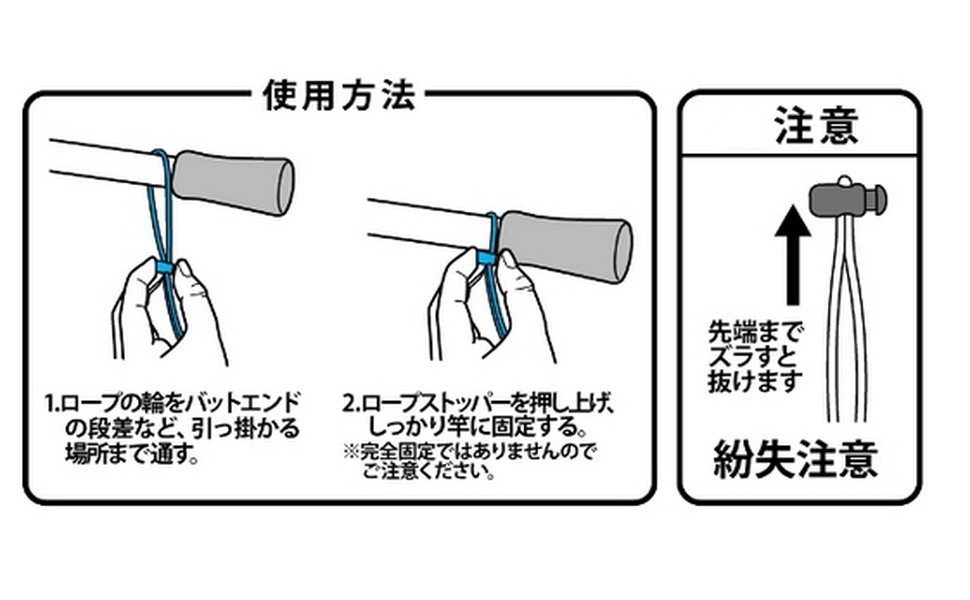 使用方法

1.ロープの輪をバットエンドの段差など、引っ掛かる場所まで通す。

2.ロープストッパーを押し上げ、しっかり竿に固定する。
※完全固定ではありませんのでご注意ください。

注意

先端までズラすと抜けます

紛失注意