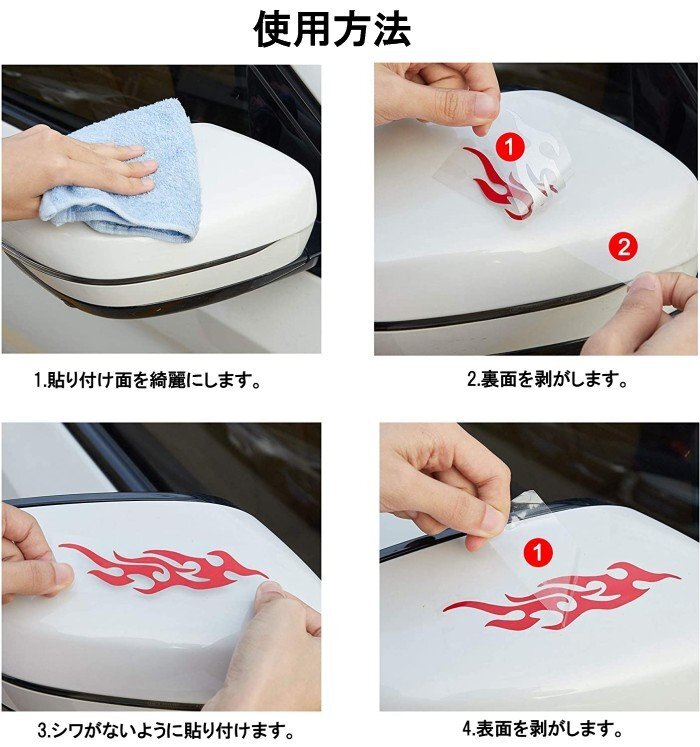 使用方法

1

2

1.貼り付け面を綺麗にします。

2.裏面を剥がします。

1

3.シワがないように貼り付けます。

4.表面を剥がします。