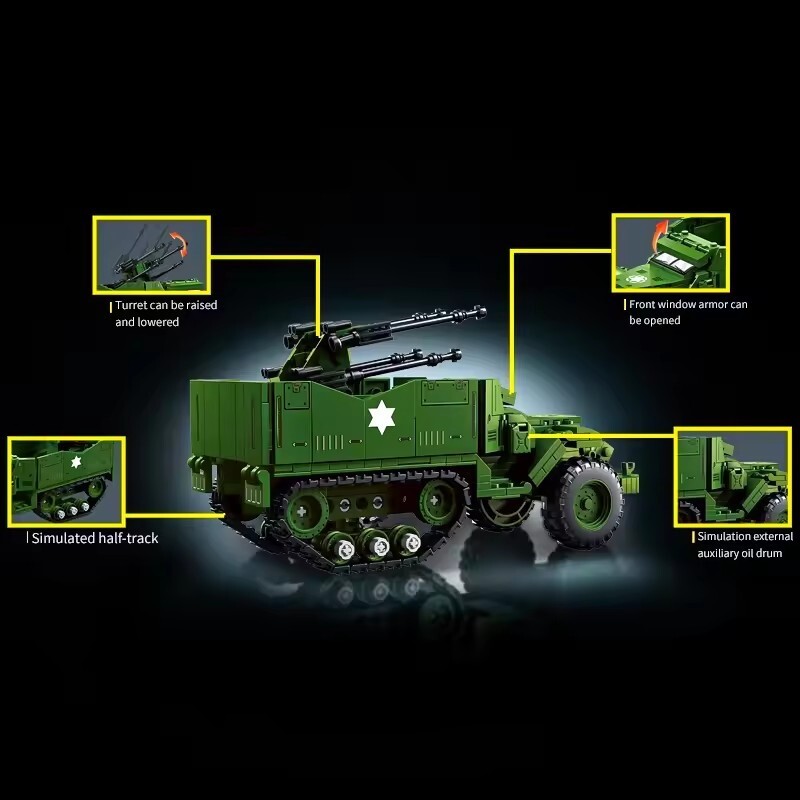 Turret can be raised and lowered

Front window armor can be opened

Simulated half-track

Simulation external auxiliary oil drum