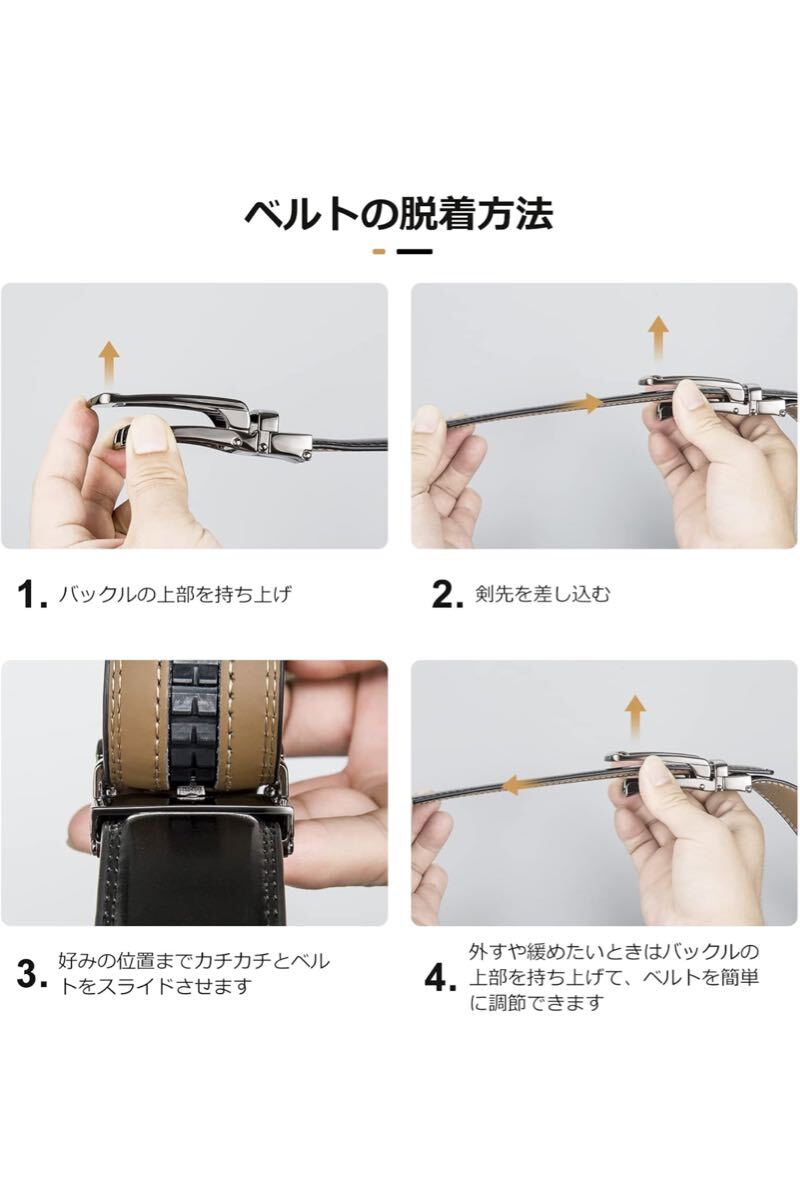 ベルトの脱着方法

1. バックルの上部を持ち上げ

2. 剣先を差し込む

3. 好みの位置までカチカチとベルトをスライドさせます

4. 外すや緩めたいときはバックルの上部を持ち上げて、ベルトを簡単に調節できます