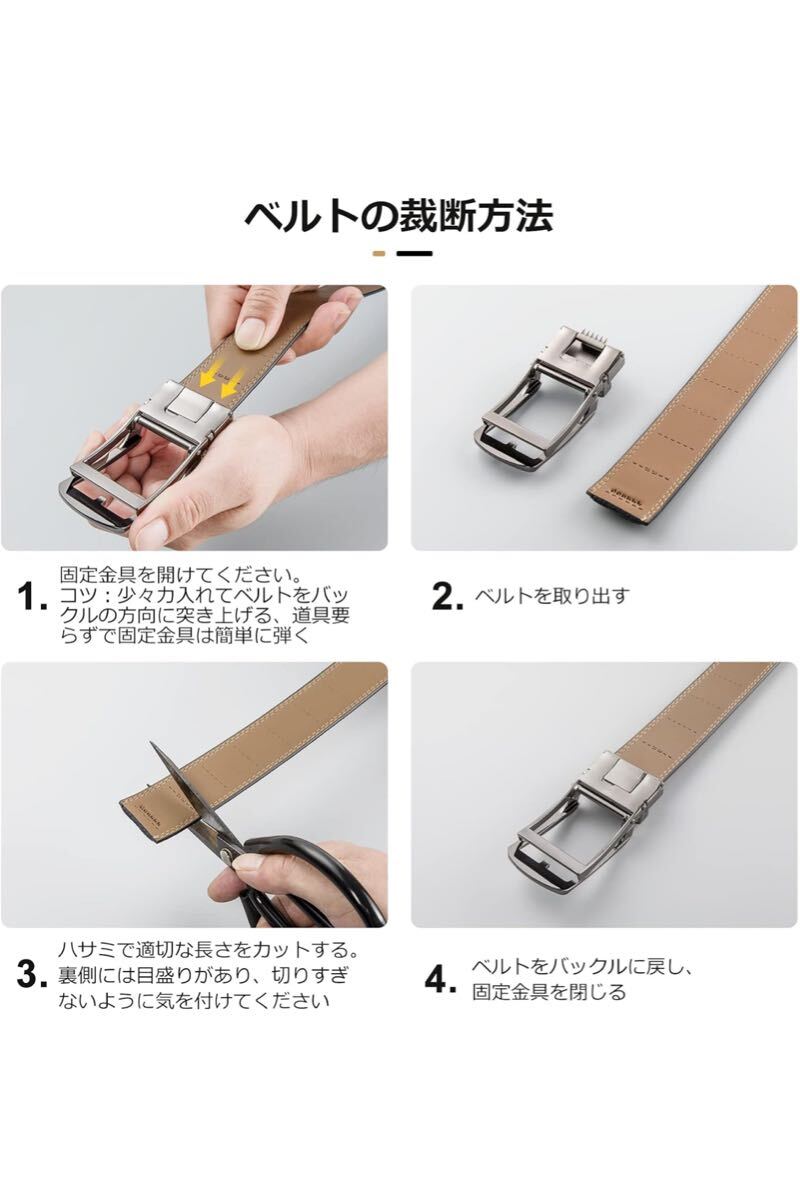 ベルトの裁断方法

1. 固定金具を開けてください。コツ：少々力入れてベルトをバックルの方向に突き上げる、道具要らずで固定金具は簡単に弾く

2. ベルトを取り出す

3. ハサミで適切な長さをカットする。裏側には目盛りがあり、切りすぎないように気を付けてください

4. ベルトをバックルに戻し、固定金具を閉じる