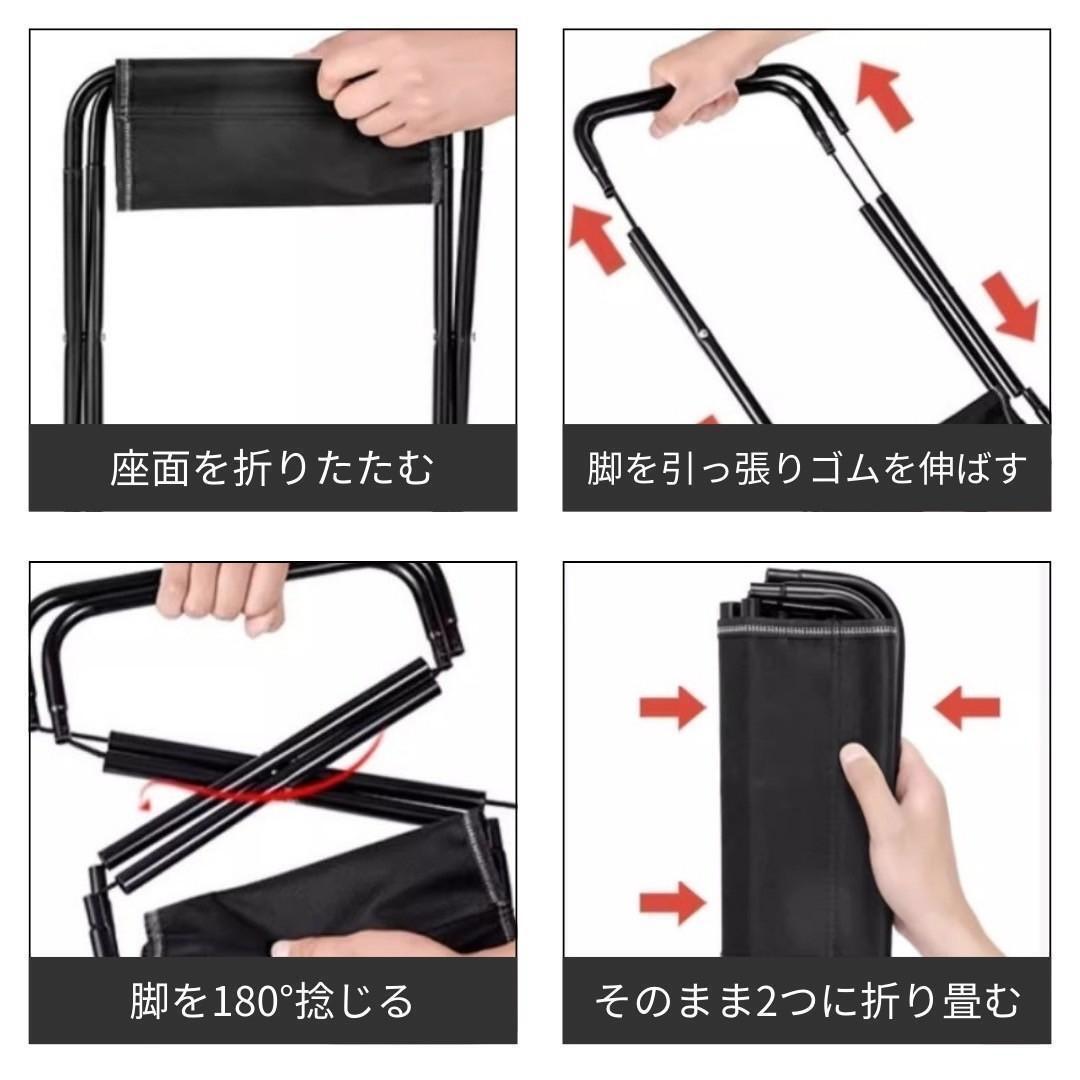 座面を折りたたむ

脚を引っ張りゴムを伸ばす

脚を180°捻じる

そのまま2つに折り畳む