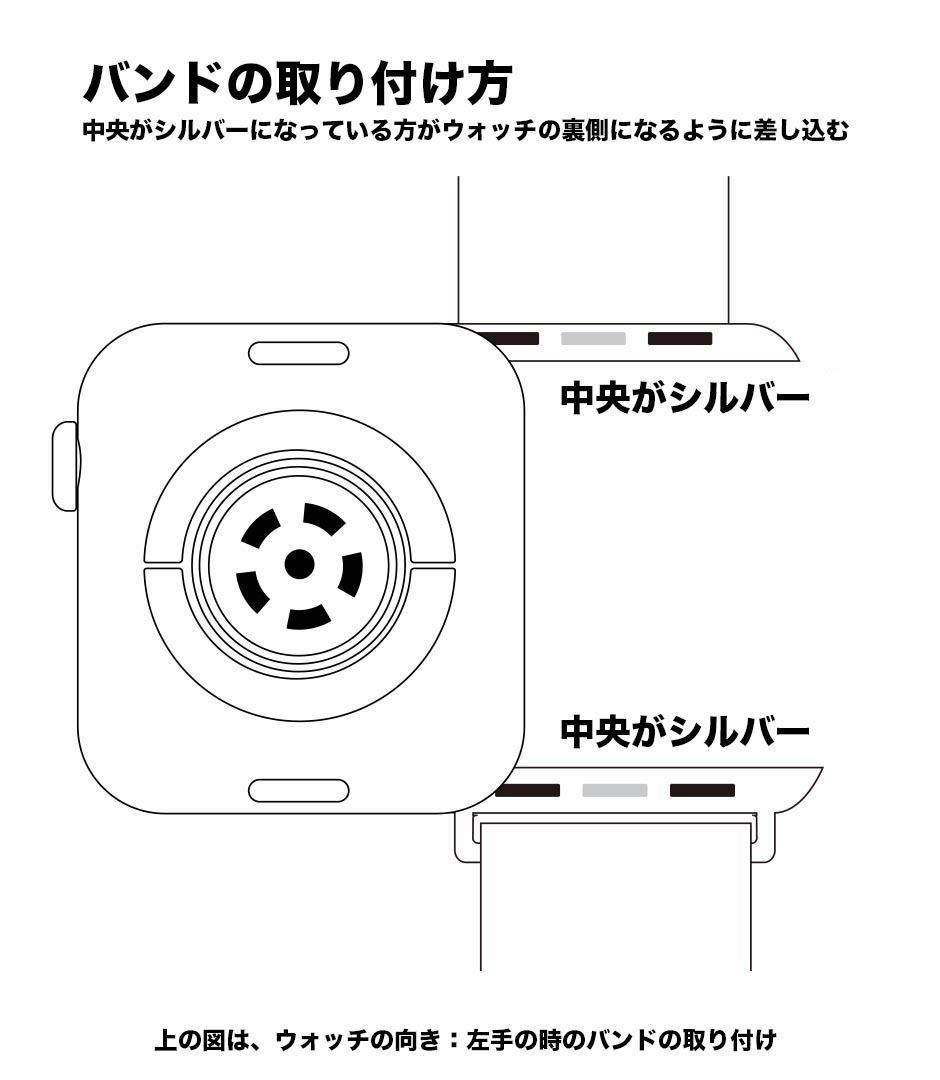 バンドの取り付け方
中央がシルバーになっている方がウォッチの裏側になるように差し込む

中央がシルバー

中央がシルバー

上の図は、ウォッチの向き：左手の時のバンドの取り付け