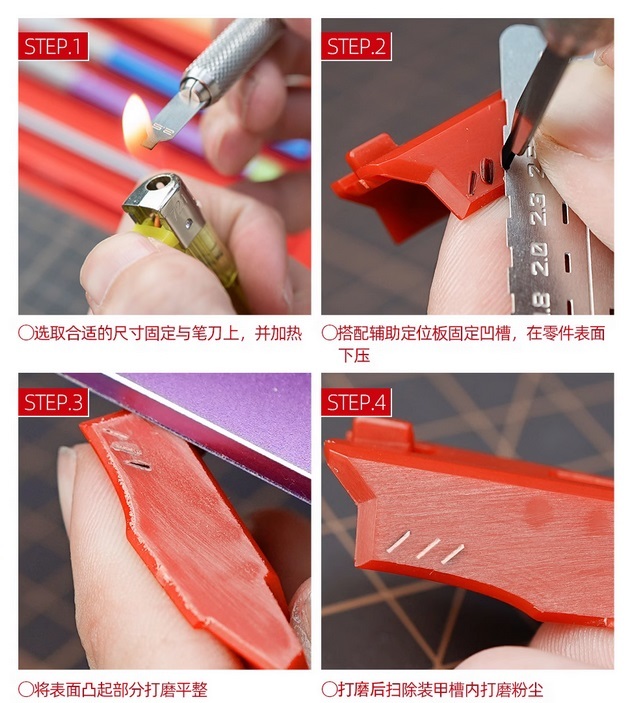 STEP.1

○选取合适的尺寸固定与笔刀上，并加热

STEP.2

2.5
2.3
2.0
1.8

○搭配辅助定位板固定凹槽，在零件表面下压

STEP.3

○将表面凸起部分打磨平整

STEP.4

○打磨后扫除装甲槽内打磨粉尘