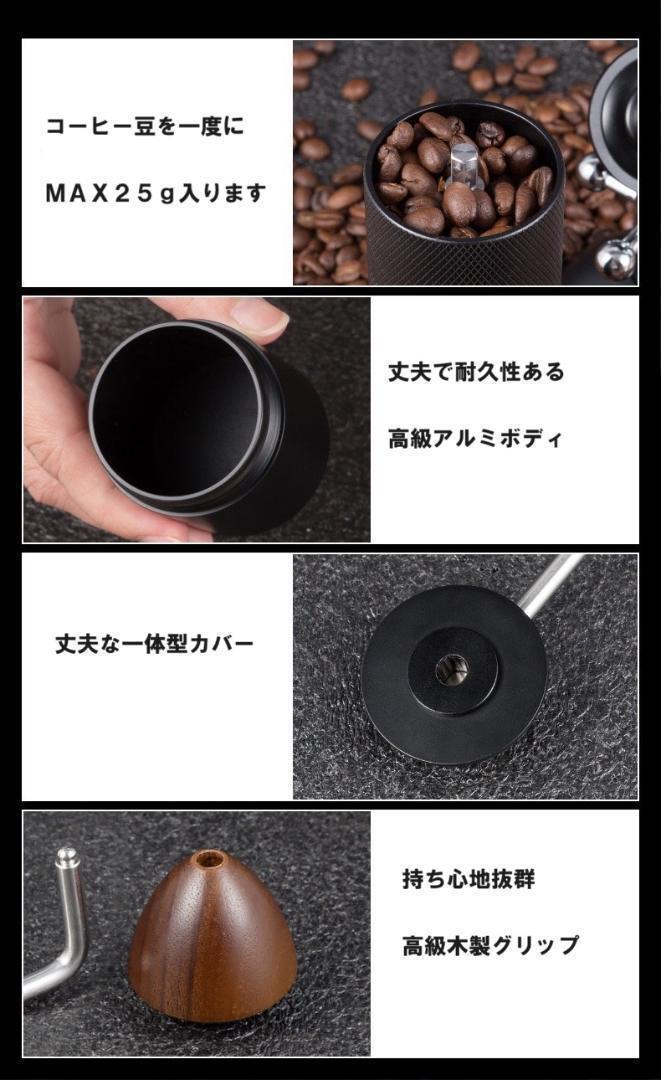 コーヒー豆を一度に

MAX25g入ります

丈夫で耐久性ある

高級アルミボディ

丈夫な一体型カバー

持ち心地抜群

高級木製グリップ