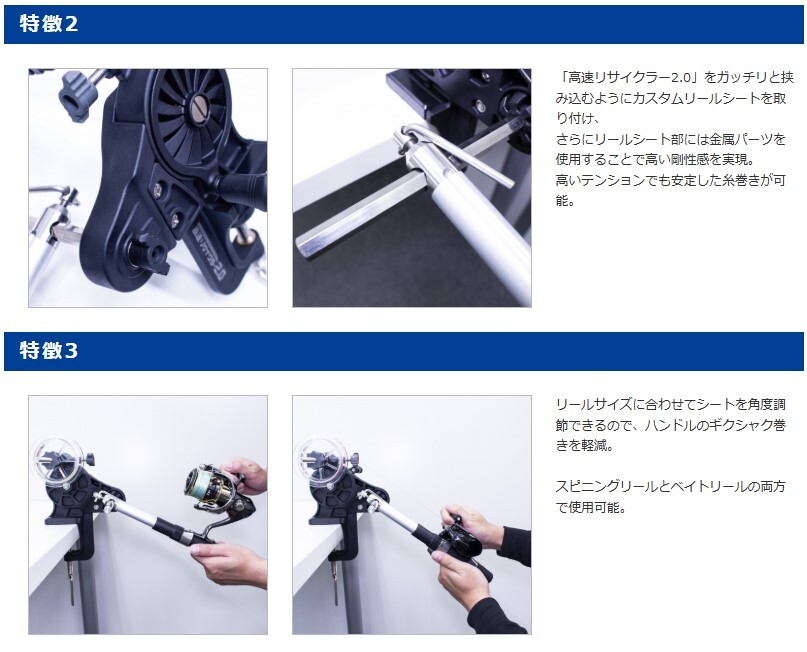 特徴2

「高速リサイクラー2.0」をガッチリと挟み込むようにカスタムリールシートを取り付け、
さらにリールシート部には金属パーツを使用することで高い剛性感を実現。
高いテンションでも安定した糸巻きが可能。

特徴3

リールサイズに合わせてシートを角度調節できるので、ハンドルのギクシャク巻きを軽減。

スピニングリールとベイトリールの両方で使用可能。