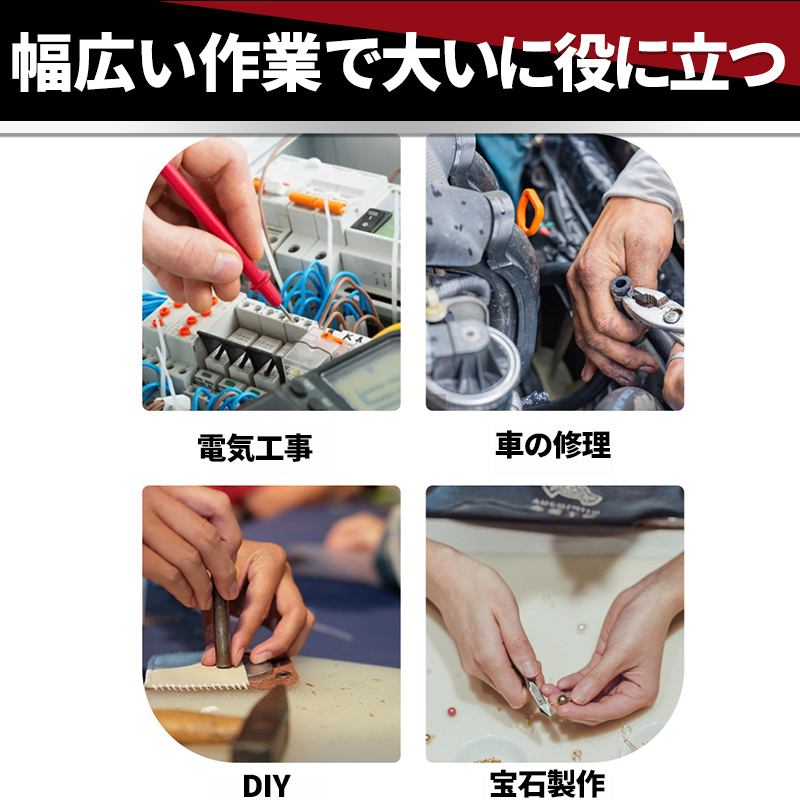 幅広い作業で大いに役に立つ

電気工事

車の修理

DIY

宝石製作