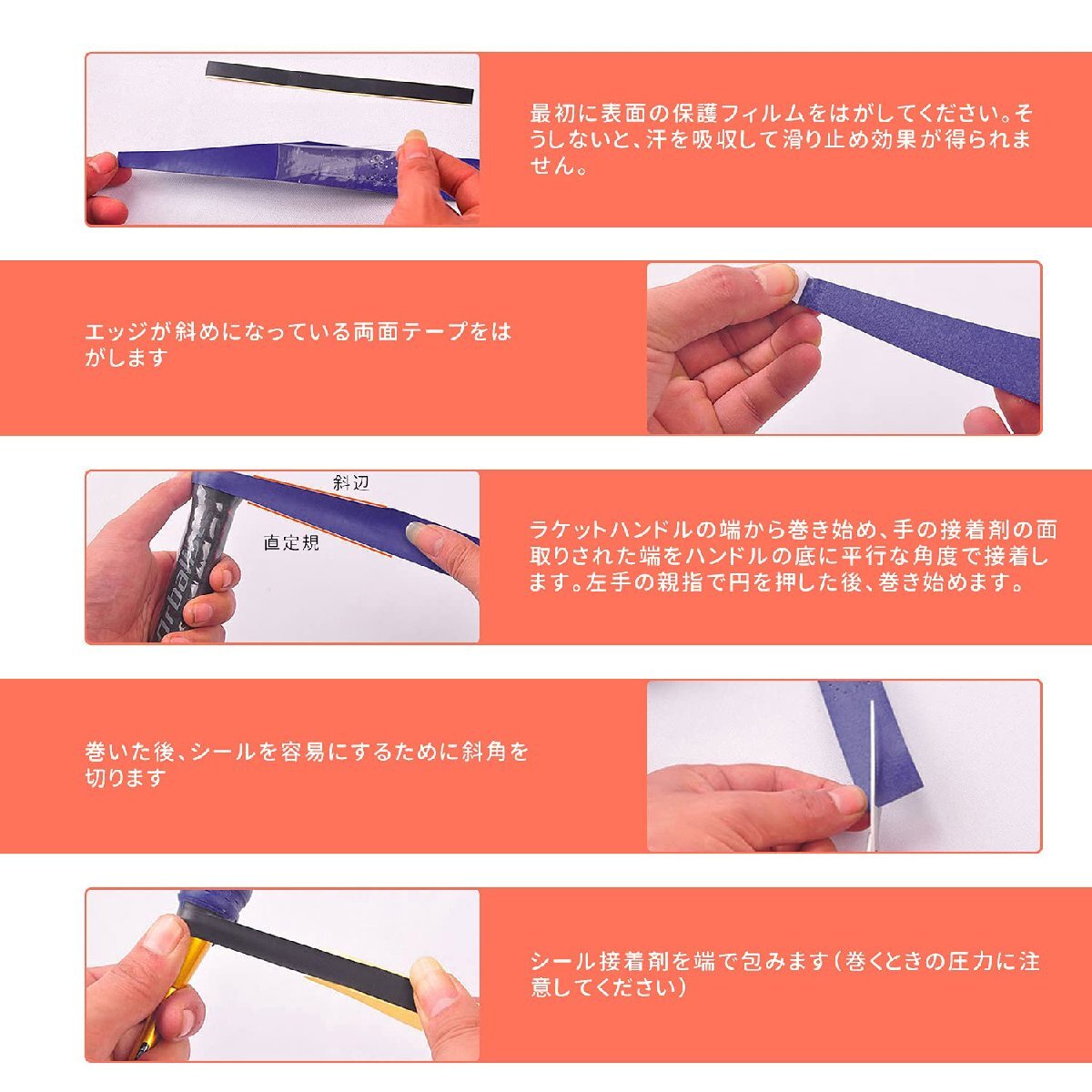 最初に表面の保護フィルムをはがしてください。そうしないと、汗を吸収して滑り止め効果が得られません。

エッジが斜めになっている両面テープをはがします

斜辺

直定規

ラケットハンドルの端から巻き始め、手の接着剤の面取りされた端をハンドルの底に平行な角度で接着します。左手の親指で円を押した後、巻き始めます。

巻いた後、シールを容易にするために斜角を切ります

シール接着剤を端で包みます（巻くときの圧力に注意してください）