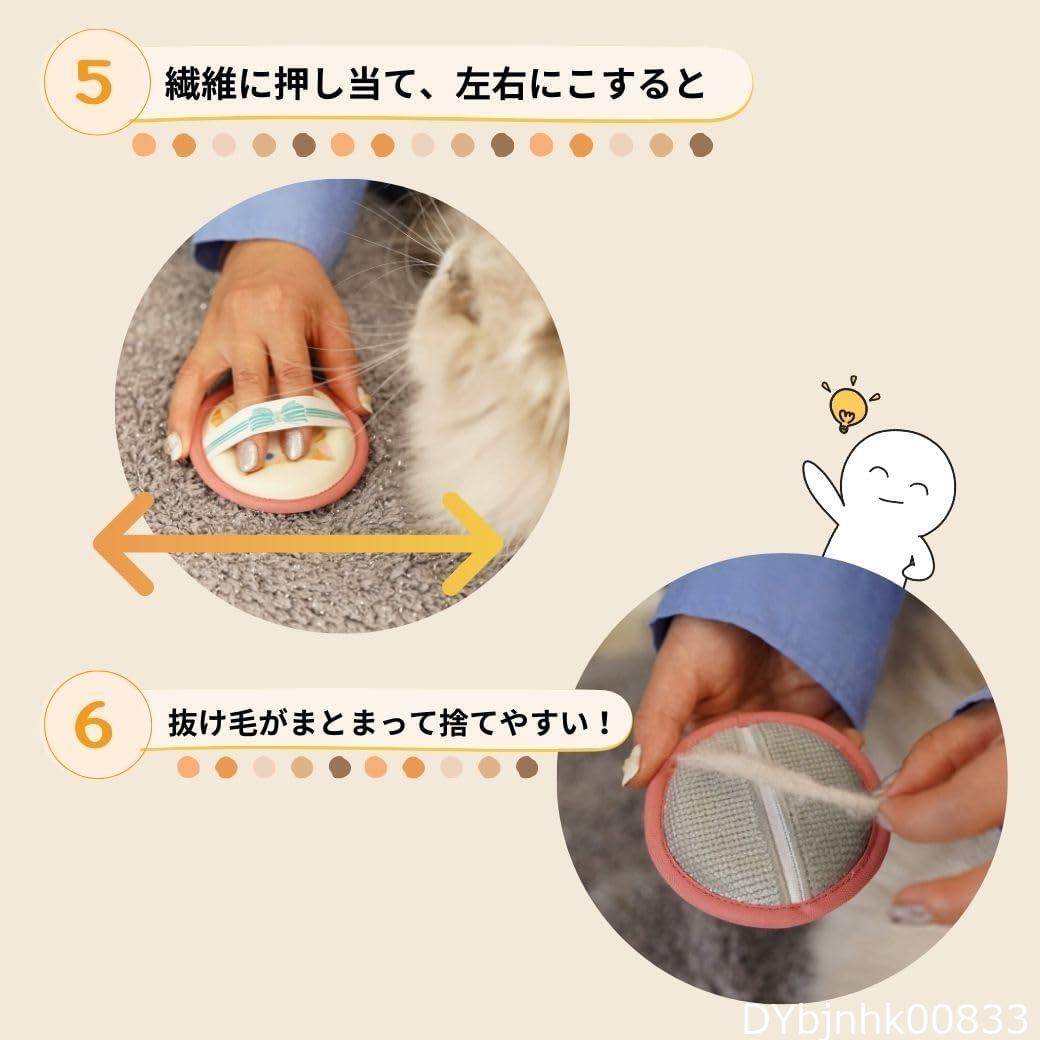 5 繊維に押し当て、左右にこすると

6 抜け毛がまとまって捨てやすい！

DYbjnhk00833