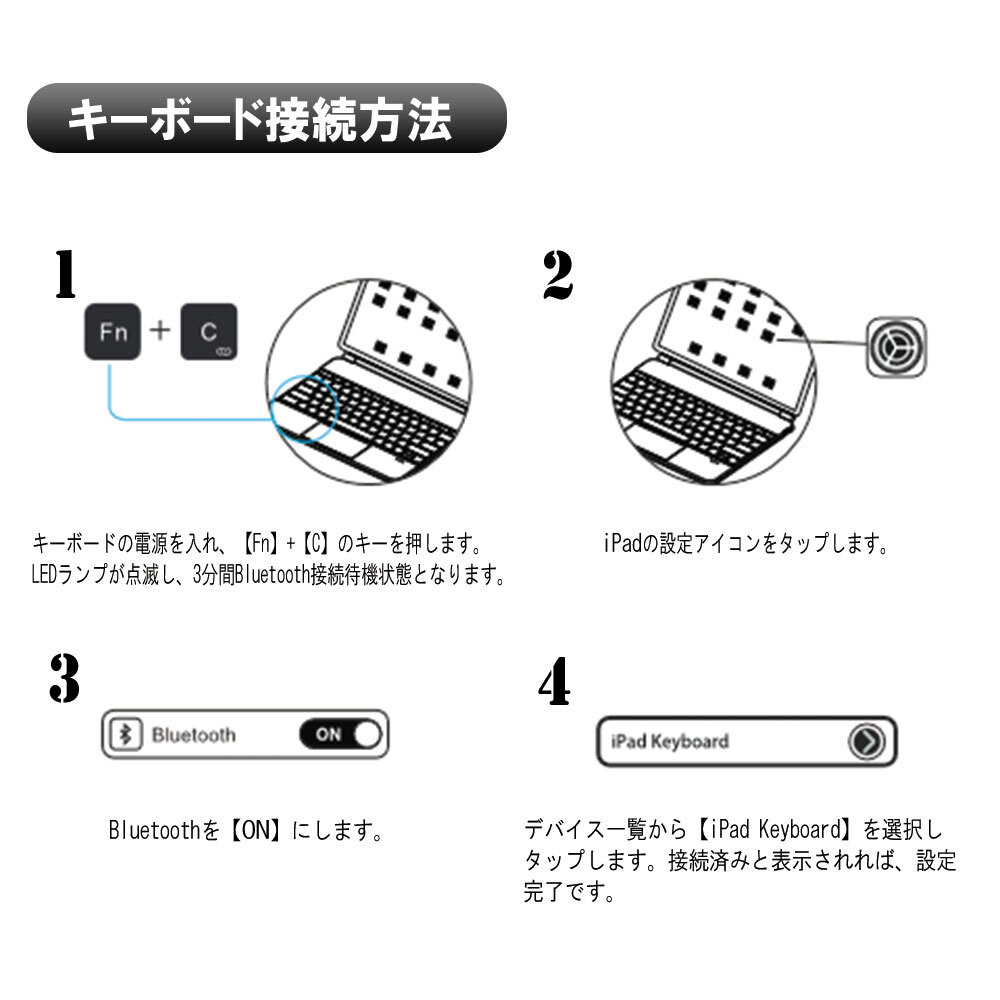 キーボード接続方法

1

Fn + C

キーボードの電源を入れ、【Fn】+【C】のキーを押します。
LEDランプが点滅し、3分間Bluetooth接続待機状態となります。

2

iPadの設定アイコンをタップします。

3

Bluetooth ON

Bluetoothを【ON】にします。

4

iPad Keyboard

デバイス一覧から【iPad Keyboard】を選択しタップします。接続済みと表示されれば、設定完了です。