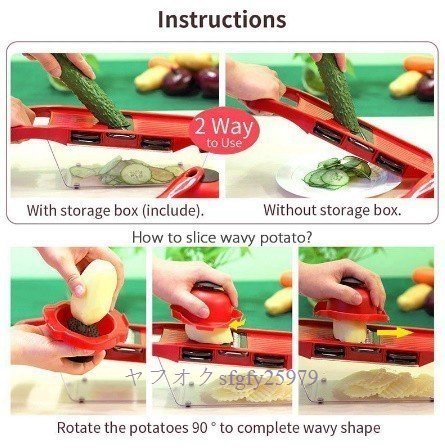 Instructions

2 Way to Use

With storage box (include).

Without storage box.

How to slice wavy potato?

ヤフオク sfgfy25979

Rotate the potatoes 90 ° to complete wavy shape