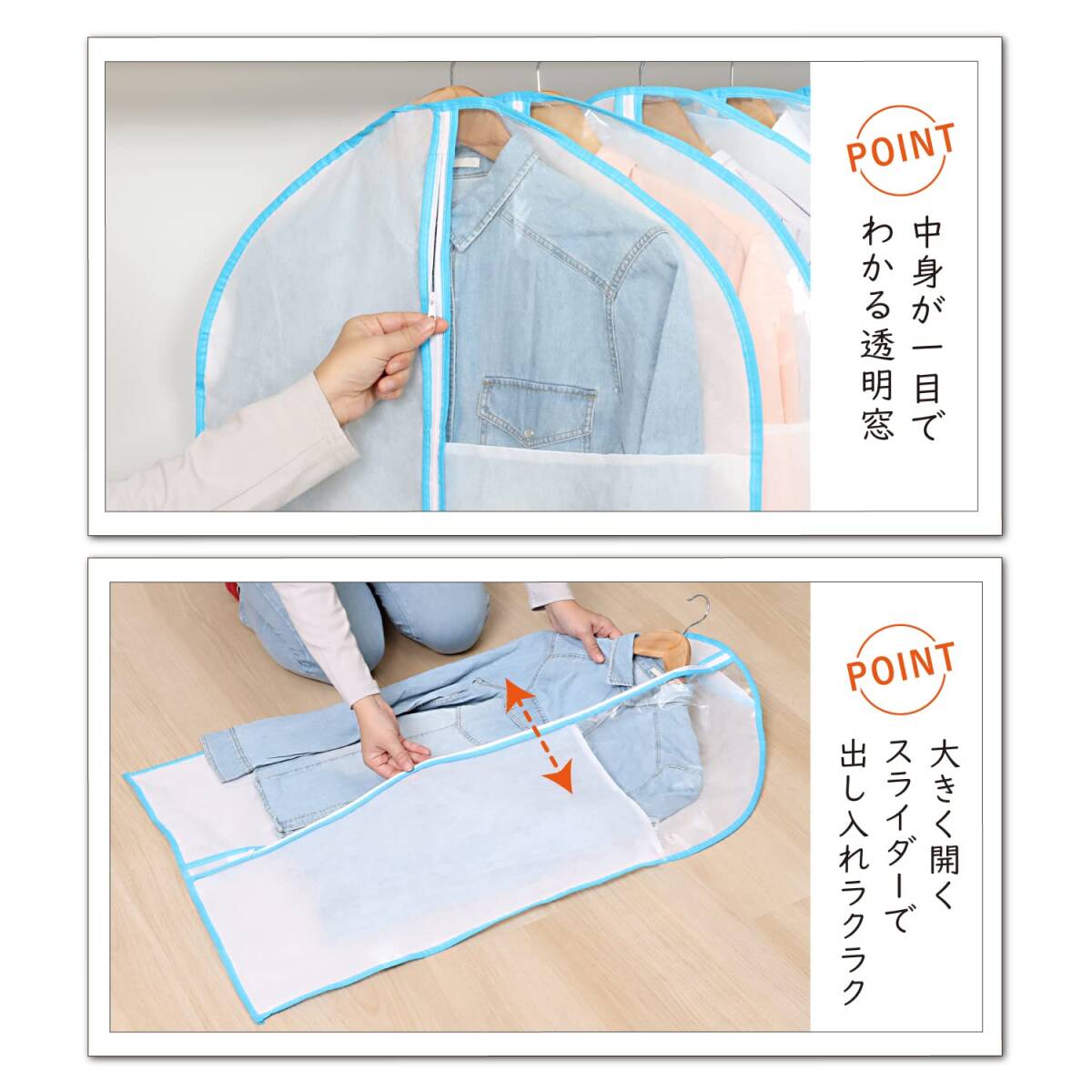 POINT

中身が一目で
わかる透明窓

POINT

大きく開く
スライダーで
出し入れラクラク