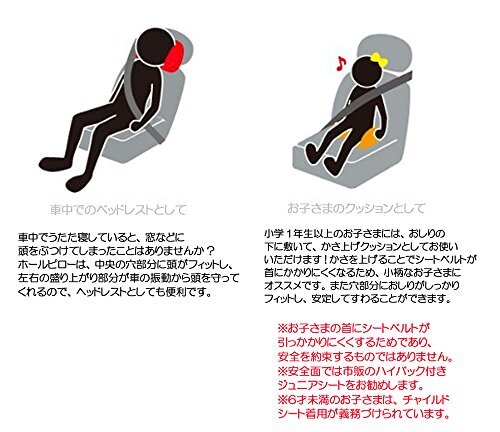 車中でのヘッドレストとして

車中でうたた寝していると、窓などに頭をぶつけてしまったことはありませんか？ホールピローは、中央の穴部分に頭がフィットし、左右の盛り上がり部分が車の振動から頭を守ってくれるので、ヘッドレストとしても便利です。

お子さまのクッションとして

小学１年生以上のお子さまには、おしりの下に敷いて、かさ上げクッションとしてお使いいただけます！かさを上げることでシートベルトが首にかかりにくくなるため、小柄なお子さまにオススメです。また穴部分におしりがしっかりフィットし、安定してすわることができます。

※お子さまの首にシートベルトが引っかかりにくくするためであり、安全を約束するものではありません。
※安全面では市販のハイバック付きジュニアシートをお勧めします。
※6才未満のお子さまは、チャイルドシート着用が義務づけられています。