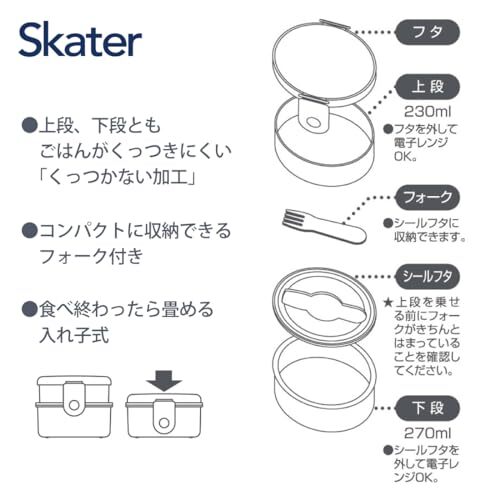 Skater

●上段、下段とも
ごはんがくっつきにくい
「くっつかない加工」

●コンパクトに収納できる
フォーク付き

●食べ終わったら畳める
入れ子式

フタ

上段
230ml
●フタを外して電子レンジOK。

フォーク
●シールフタに収納できます。

シールフタ
★上段を乗せる前にフォークがきちんとはまっていることを確認してください。

下段
270ml
●シールフタを外して電子レンジOK。