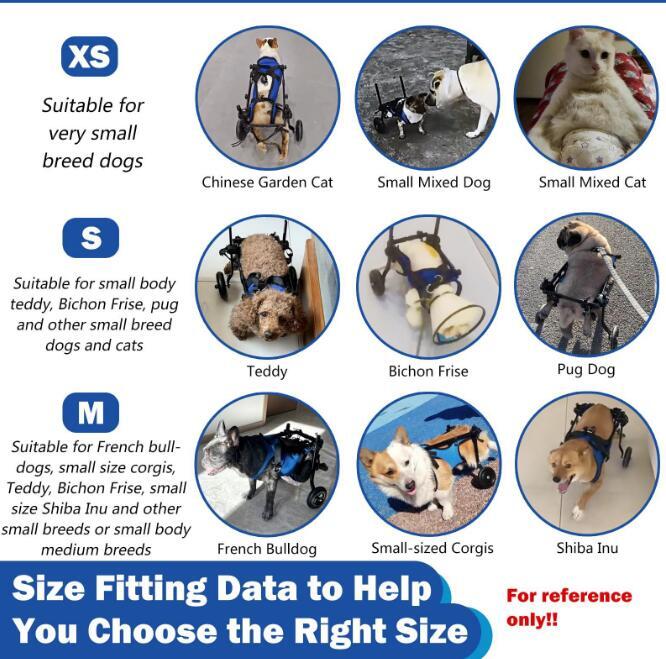 XS

Suitable for very small breed dogs

Chinese Garden Cat

Small Mixed Dog

Small Mixed Cat

S

Suitable for small body teddy, Bichon Frise, pug and other small breed dogs and cats

Teddy

Bichon Frise

Pug Dog

M

Suitable for French bulldogs, small size corgis, Teddy, Bichon Frise, small size Shiba Inu and other small breeds or small body medium breeds

French Bulldog

Small-sized Corgis

Shiba Inu

Size Fitting Data to Help You Choose the Right Size

For reference only!!