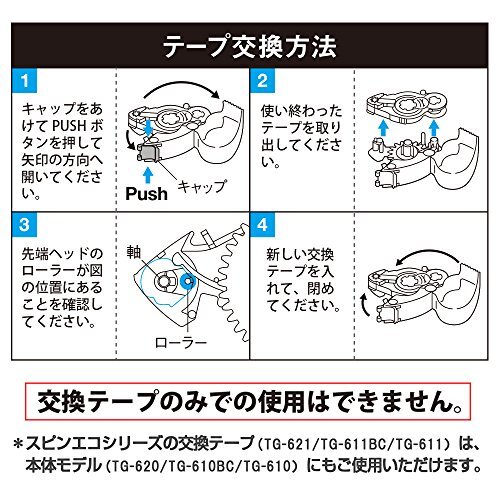 テープ交換方法

1
キャップをあけて PUSH ボタンを押して矢印の方向へ開いてください。

Push
キャップ

2
使い終わったテープを取り出してください。

3
先端ヘッドのローラーが図の位置にあることを確認してください。

軸
ローラー

4
新しい交換テープを入れて、閉めてください。

交換テープのみでの使用はできません。

＊スピンエコシリーズの交換テープ（TG-621/TG-611BC/TG-611）は、本体モデル（TG-620/TG-610BC/TG-610）にもご使用いただけます。