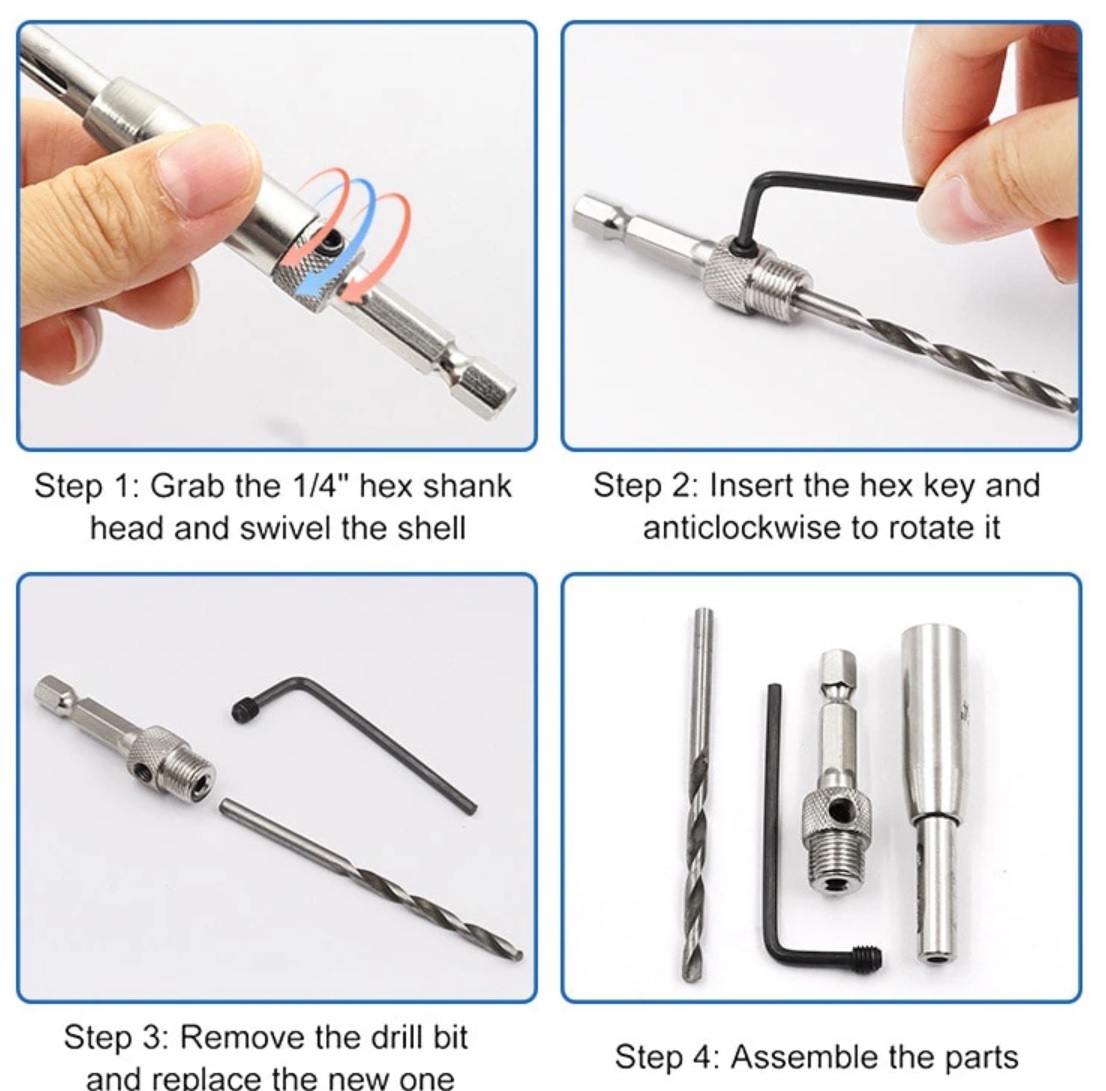 Step 1: Grab the 1/4" hex shank head and swivel the shell

Step 2: Insert the hex key and anticlockwise to rotate it

Step 3: Remove the drill bit and replace the new one

Step 4: Assemble the parts