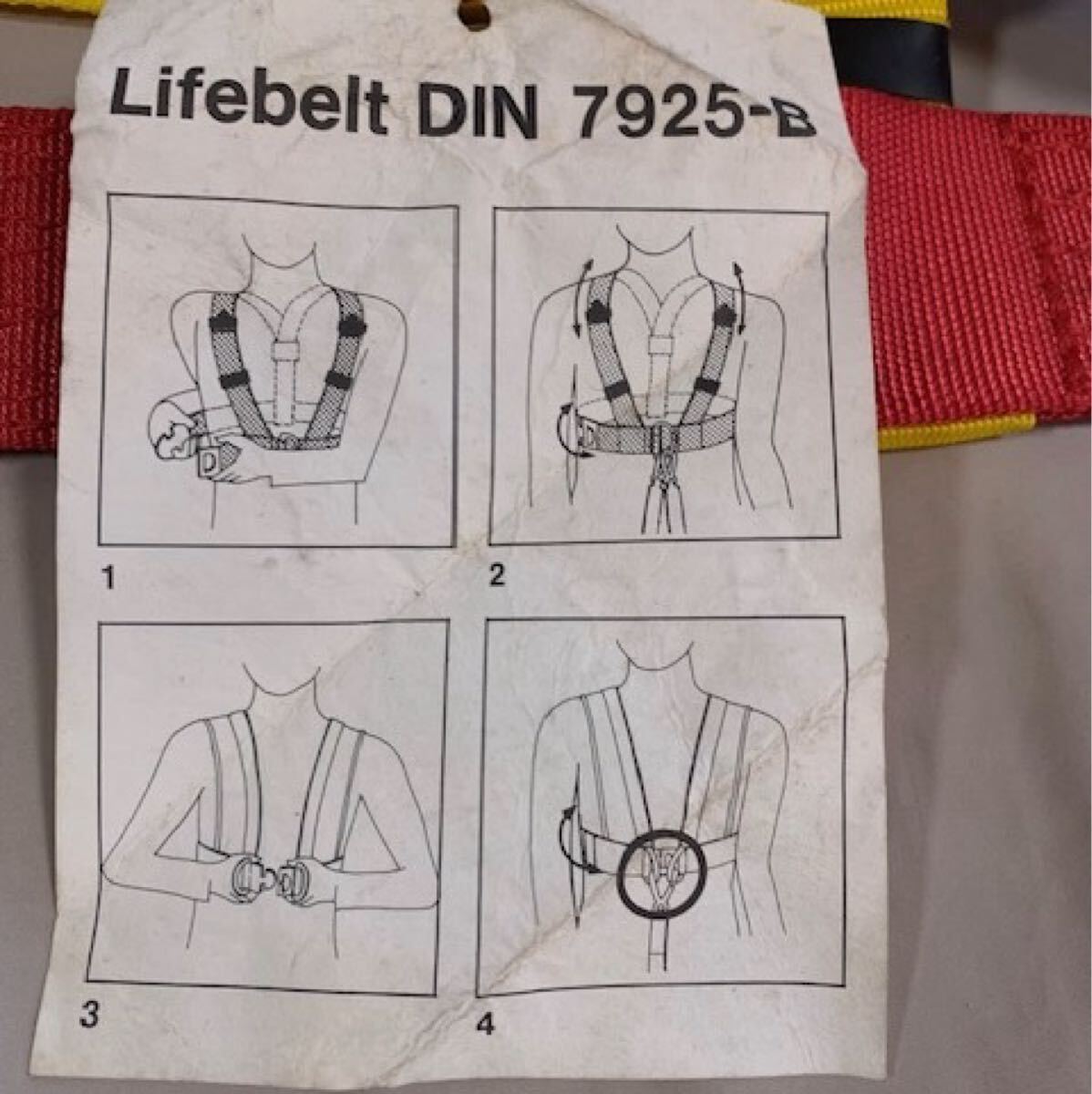 Lifebelt DIN 7925-B

1

2

3

4