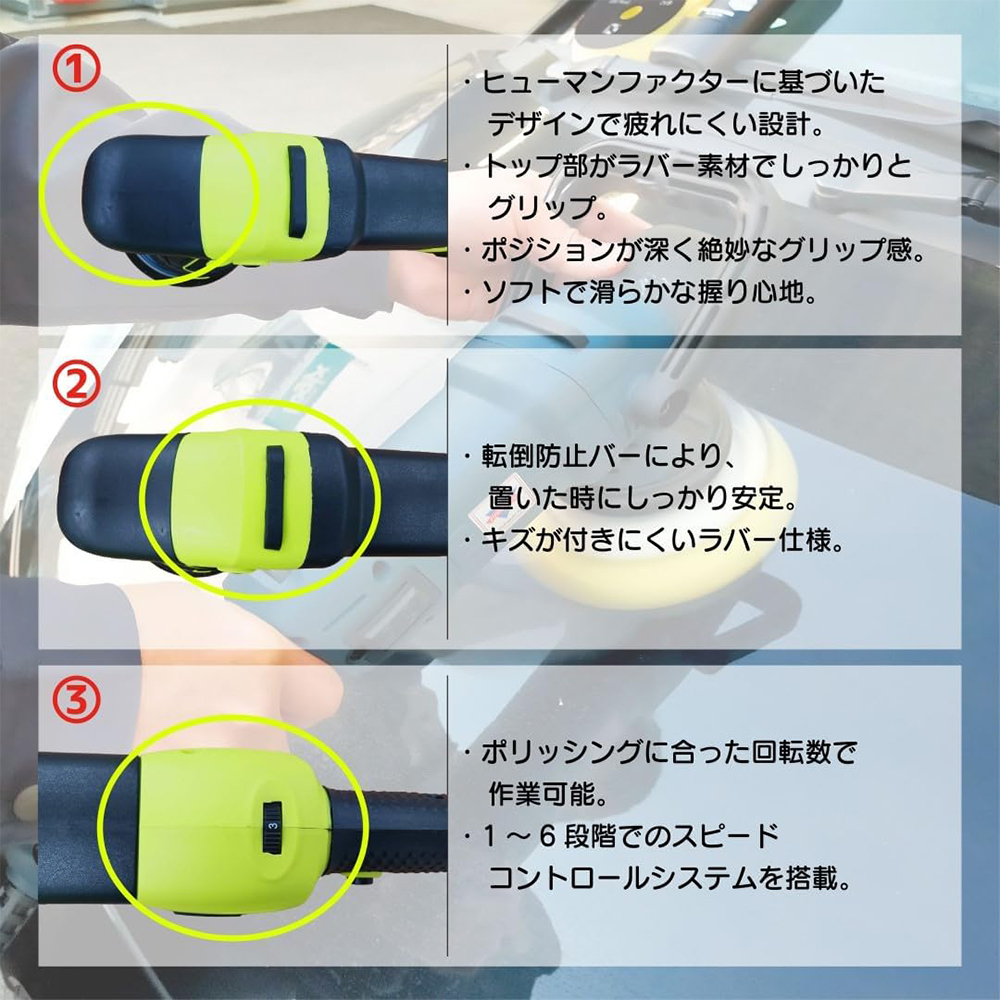 ①

・ヒューマンファクターに基づいたデザインで疲れにくい設計。
・トップ部がラバー素材でしっかりとグリップ。
・ポジションが深く絶妙なグリップ感。
・ソフトで滑らかな握り心地。

②

・転倒防止バーにより、置いた時にしっかり安定。
・キズが付きにくいラバー仕様。

③

3

・ポリッシングに合った回転数で作業可能。
・1～6段階でのスピードコントロールシステムを搭載。