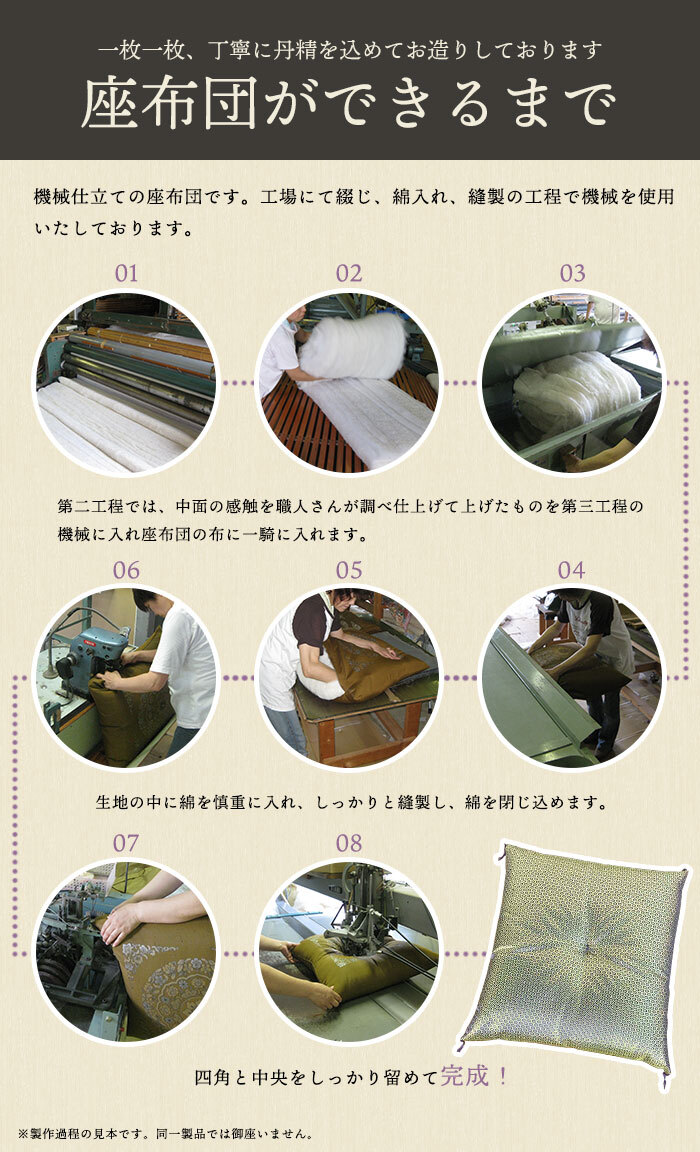 一枚一枚、丁寧に丹精を込めてお造りしております

座布団ができるまで

機械仕立ての座布団です。工場にて綴じ、綿入れ、縫製の工程で機械を使用いたしております。

01

02

03

第二工程では、中面の感触を職人さんが調べ仕上げて上げたものを第三工程の機械に入れ座布団の布に一騎に入れます。

06

05

04

生地の中に綿を慎重に入れ、しっかりと縫製し、綿を閉じ込めます。

07

08

四角と中央をしっかり留めて完成！

※製作過程の見本です。同一製品では御座いません。