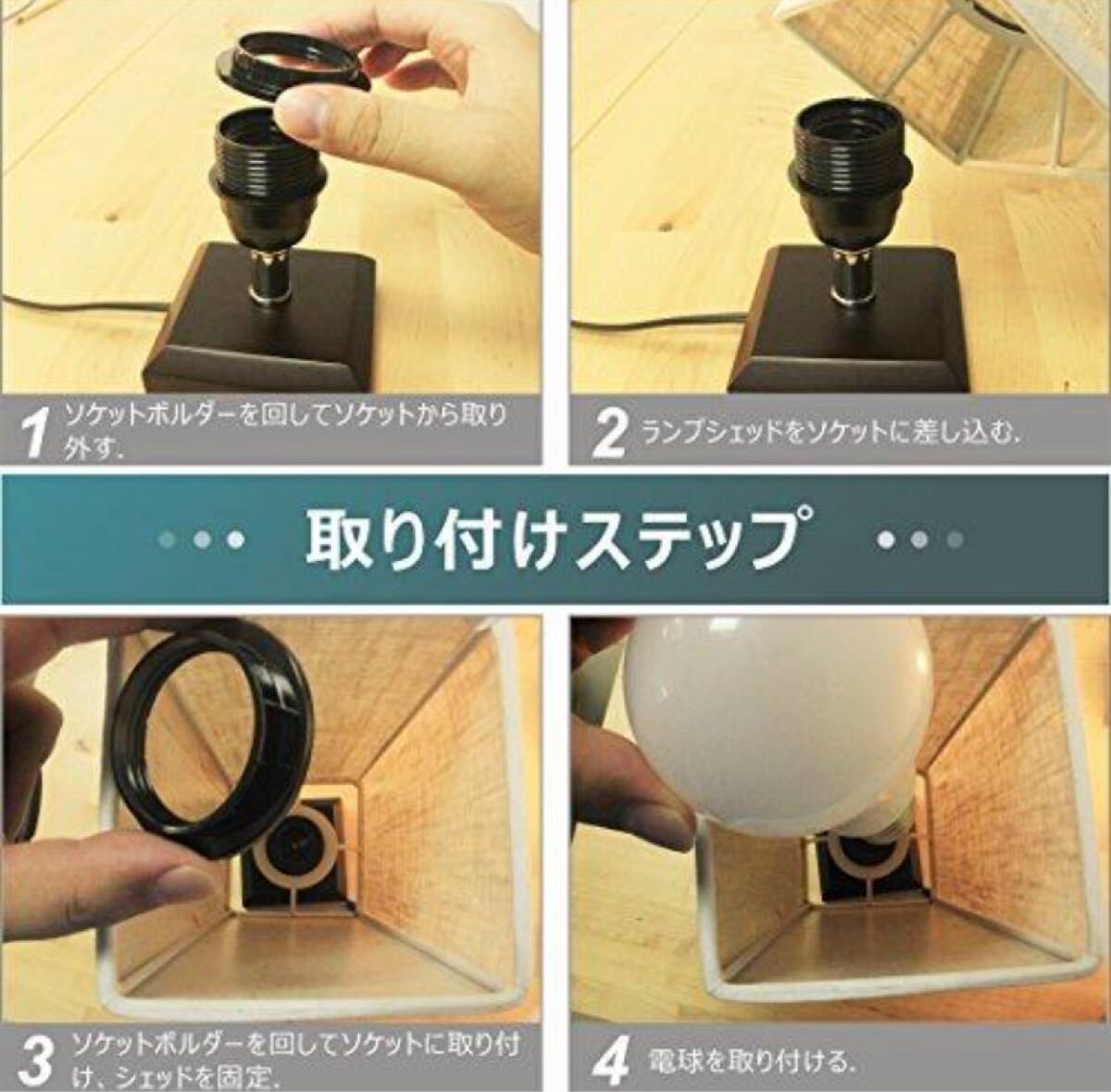 1 ソケットホルダーを回してソケットから取り外す.

2 ランプシェッドをソケットに差し込む.

取り付けステップ

3 ソケットホルダーを回してソケットに取り付け、シェッドを固定.

4 電球を取り付ける.