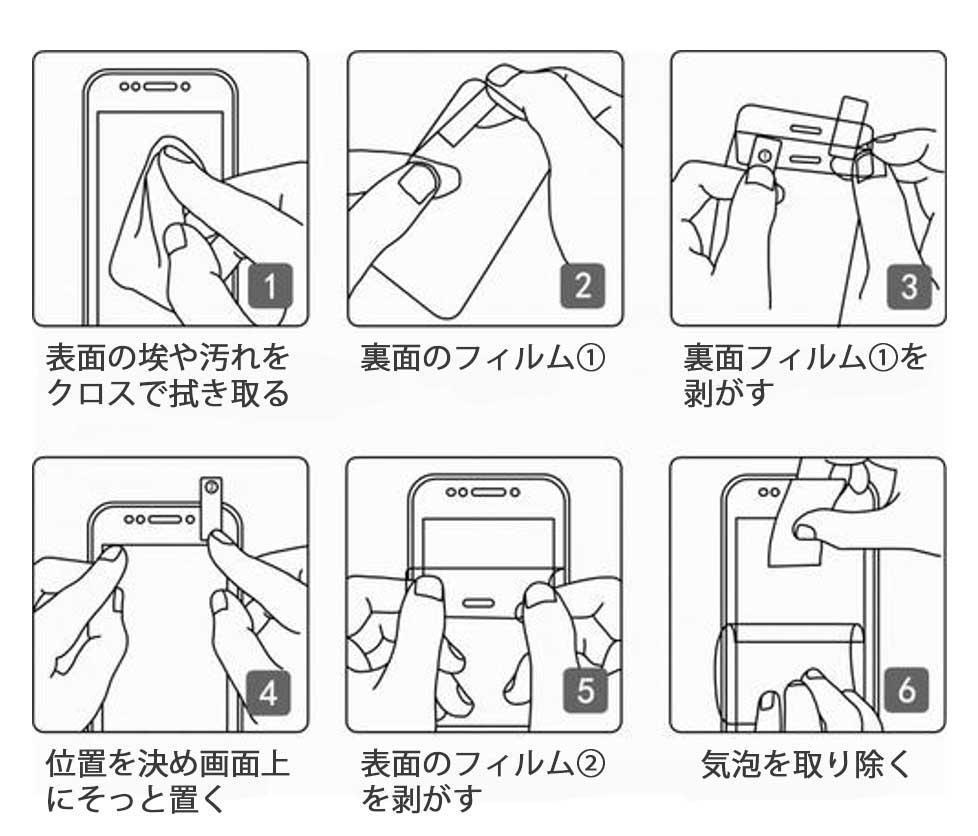 1

表面の埃や汚れをクロスで拭き取る

2

裏面のフィルム①

3

裏面フィルム①を剥がす

4

位置を決め画面上にそっと置く

5

表面のフィルム②を剥がす

6

気泡を取り除く