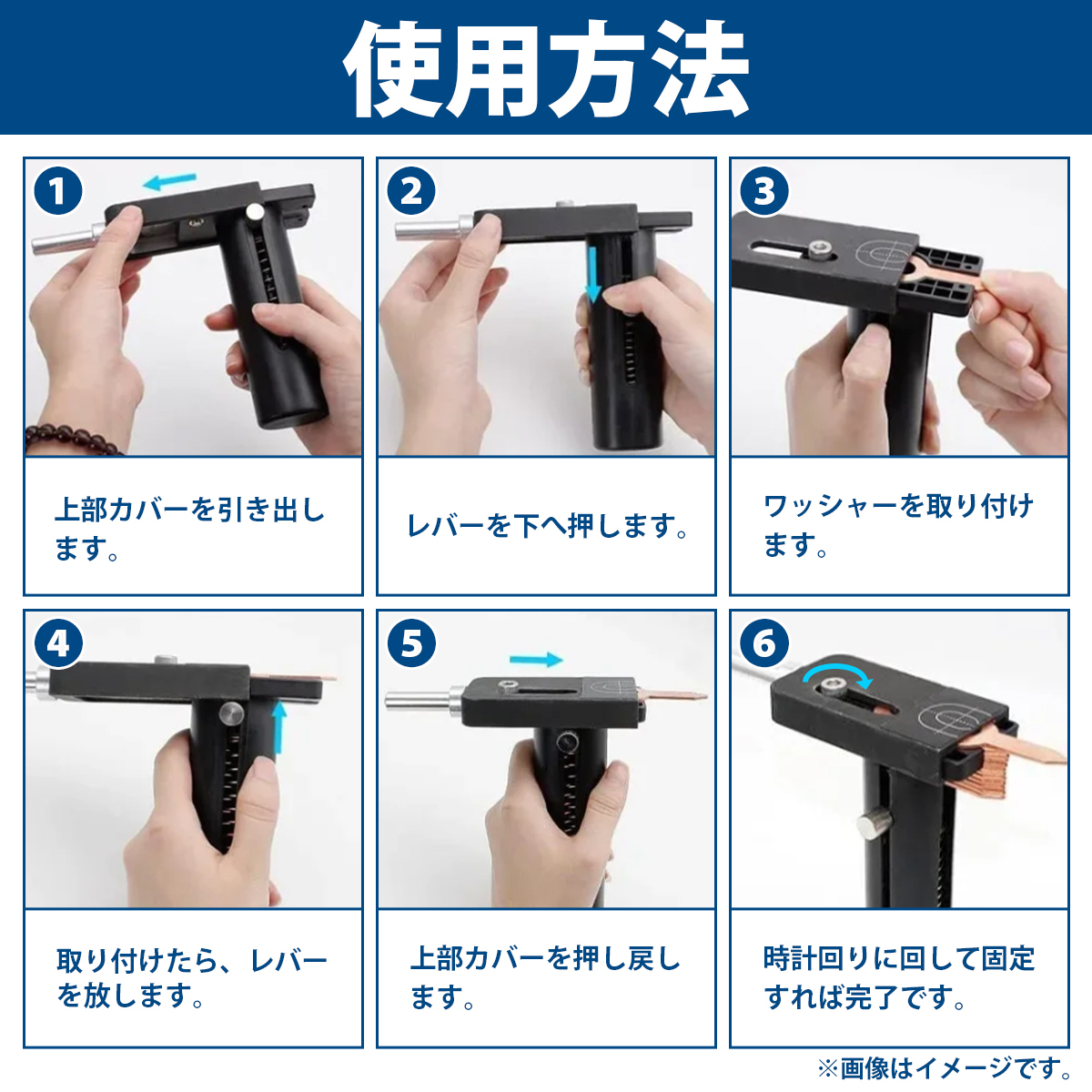 使用方法

1

上部カバーを引き出します。

2

レバーを下へ押します。

3

ワッシャーを取り付けます。

4

取り付けたら、レバーを放します。

5

上部カバーを押し戻します。

6

時計回りに回して固定すれば完了です。

※画像はイメージです。