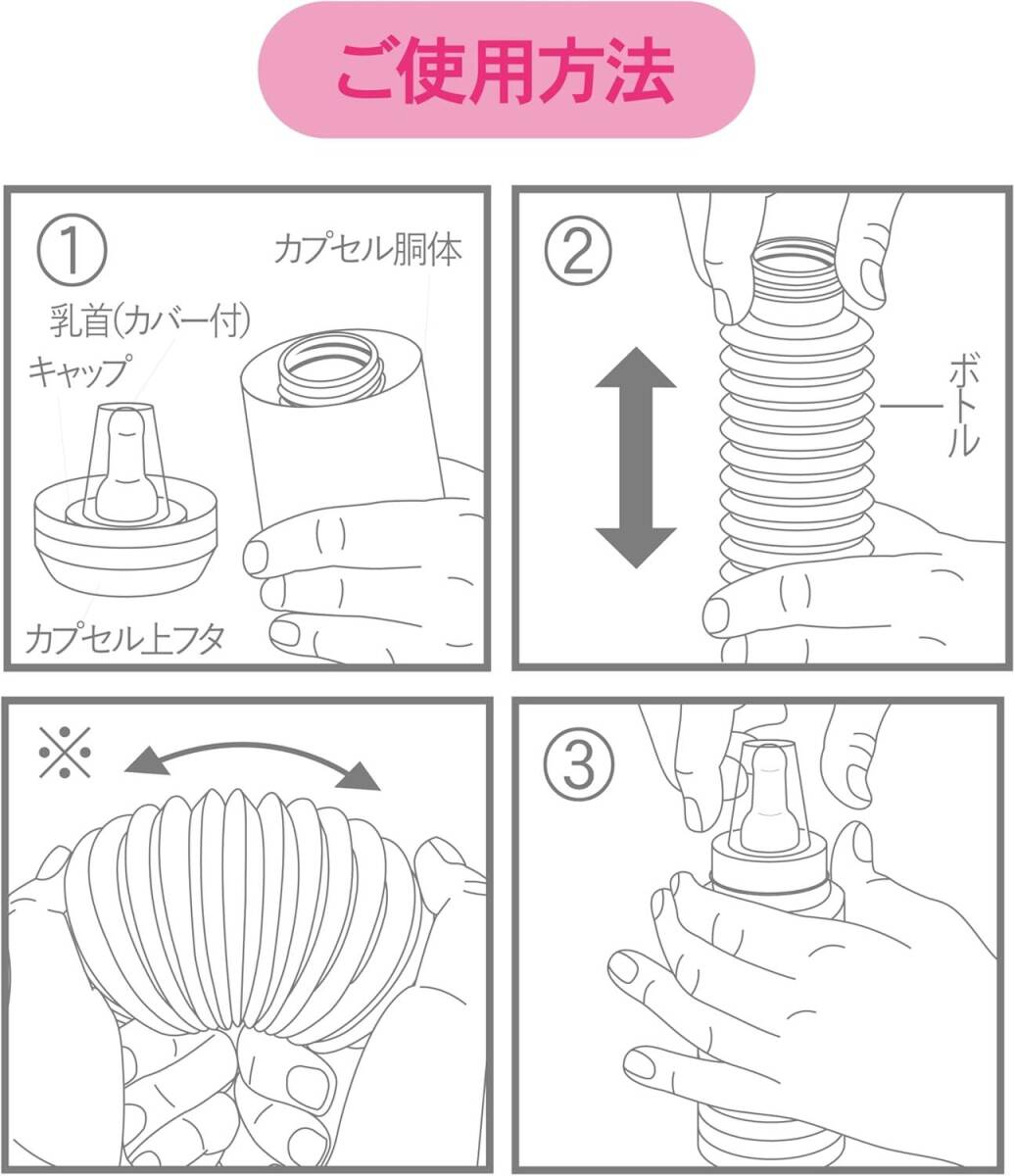 ご使用方法

①
カプセル胴体
乳首(カバー付)
キャップ
カプセル上フタ

②
ボトル

※

③