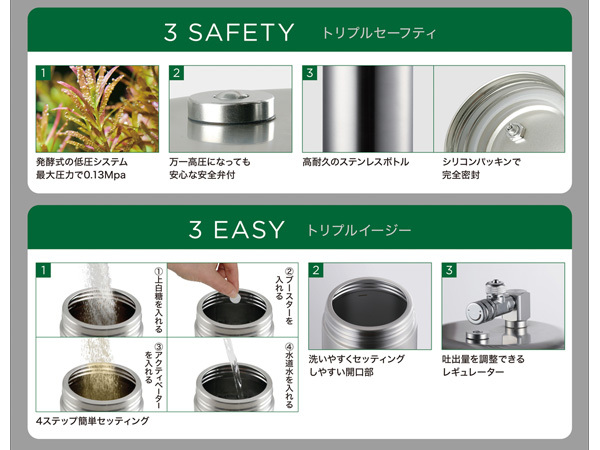 3 SAFETY トリプルセーフティ

1
発酵式の低圧システム
最大圧力で0.13Mpa

2
万一高圧になっても
安心な安全弁付

3
高耐久のステンレスボトル

シリコンパッキンで
完全密封

3 EASY トリプルイージー

1
①上白糖を入れる

②ブースターを入れる

③アクティベーターを入れる

④水道水を入れる

4ステップ簡単セッティング

2
洗いやすくセッティング
しやすい開口部

3
吐出量を調整できる
レギュレーター