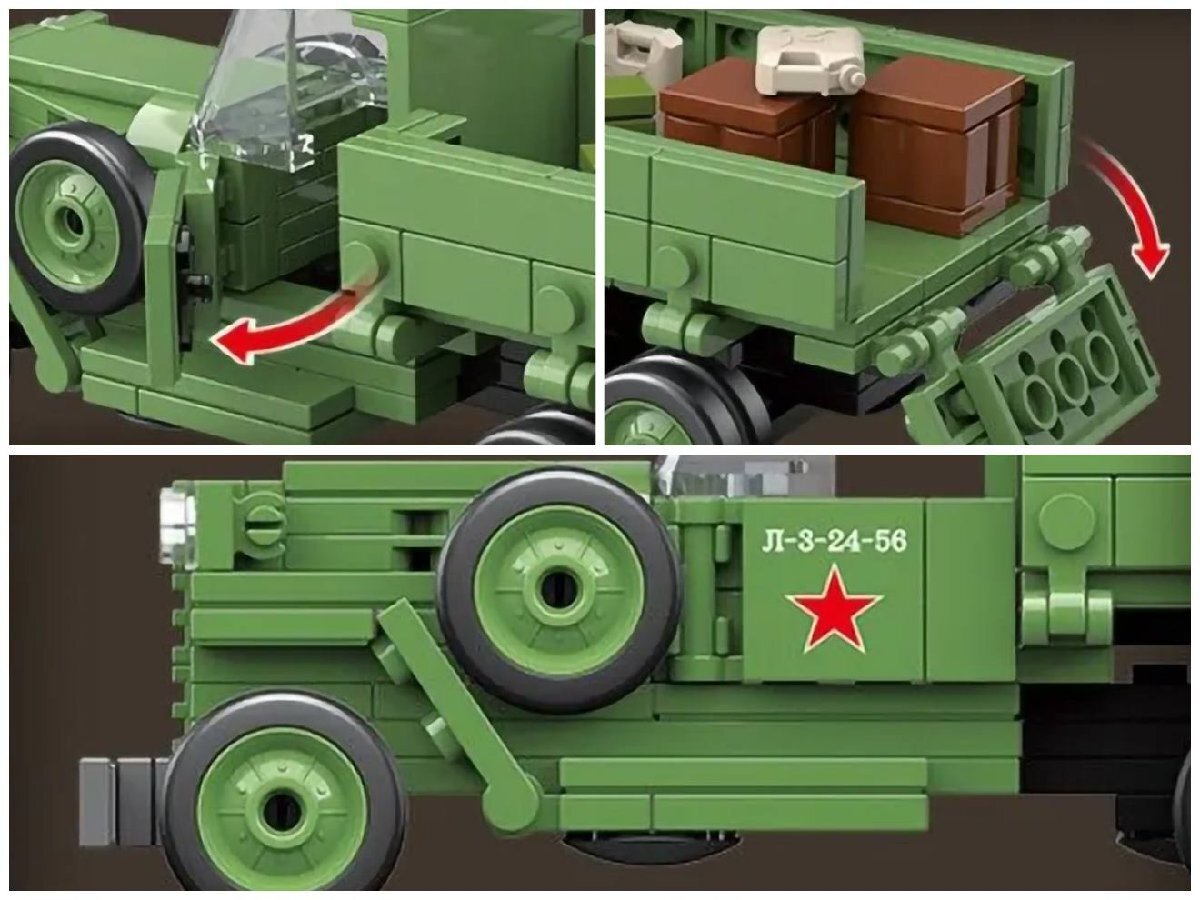 Л-3-24-56