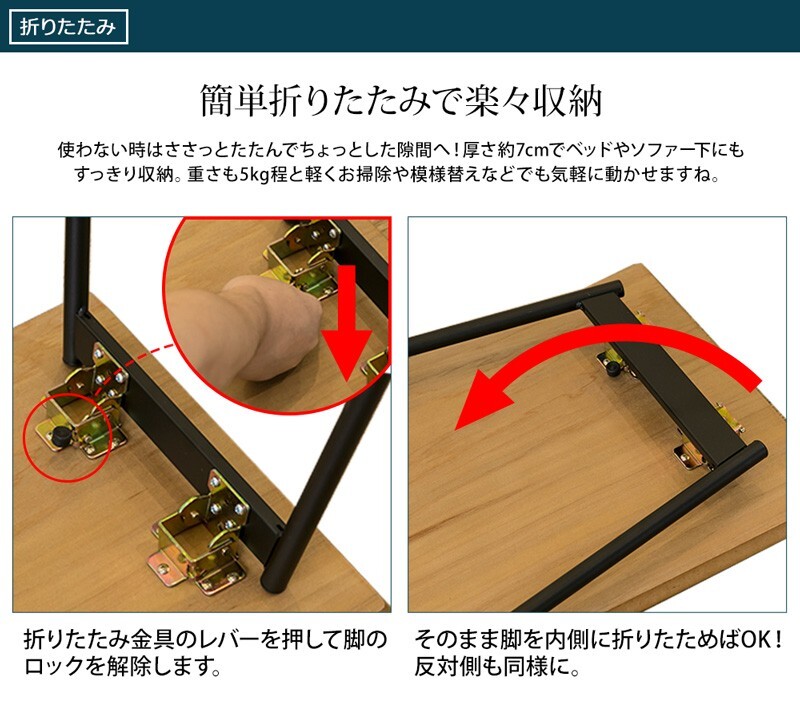 折りたたみ

簡単折りたたみで楽々収納

使わない時はささっとたたんでちょっとした隙間へ！厚さ約7cmでベッドやソファー下にもすっきり収納。重さも5kg程と軽くお掃除や模様替えなどでも気軽に動かせますね。

折りたたみ金具のレバーを押して脚のロックを解除します。

そのまま脚を内側に折りたためばOK！反対側も同様に。