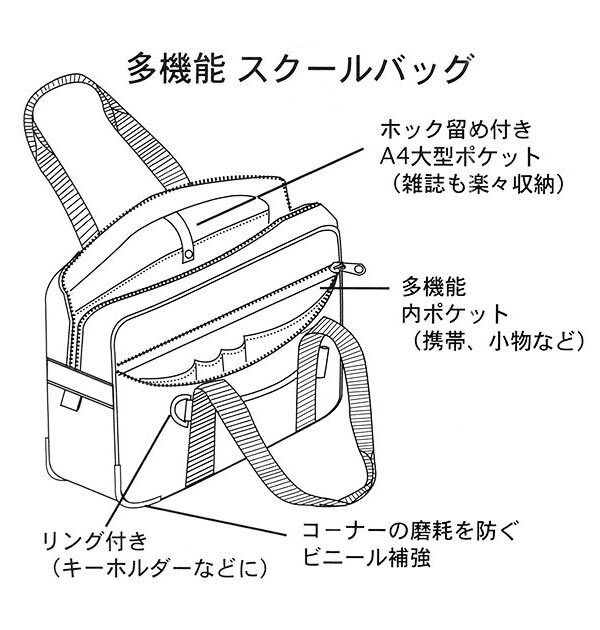 多機能 スクールバッグ

ホック留め付き
A4大型ポケット
（雑誌も楽々収納）

多機能
内ポケット
（携帯、小物など）

リング付き
（キーホルダーなどに）

コーナーの磨耗を防ぐ
ビニール補強